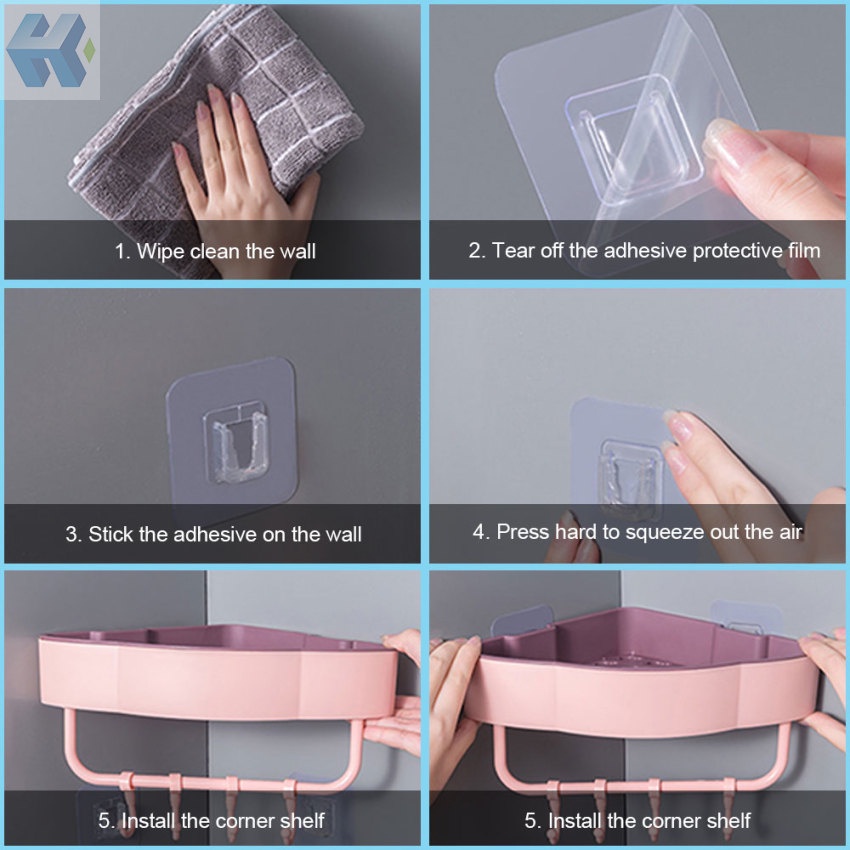 1. Wipe clean the wall

2. Tear off the adhesive protective film

3. Stick the adhesive on the wall

4. Press hard to squeeze out the air

5. Install the corner shelf

5. Install the corner shelf