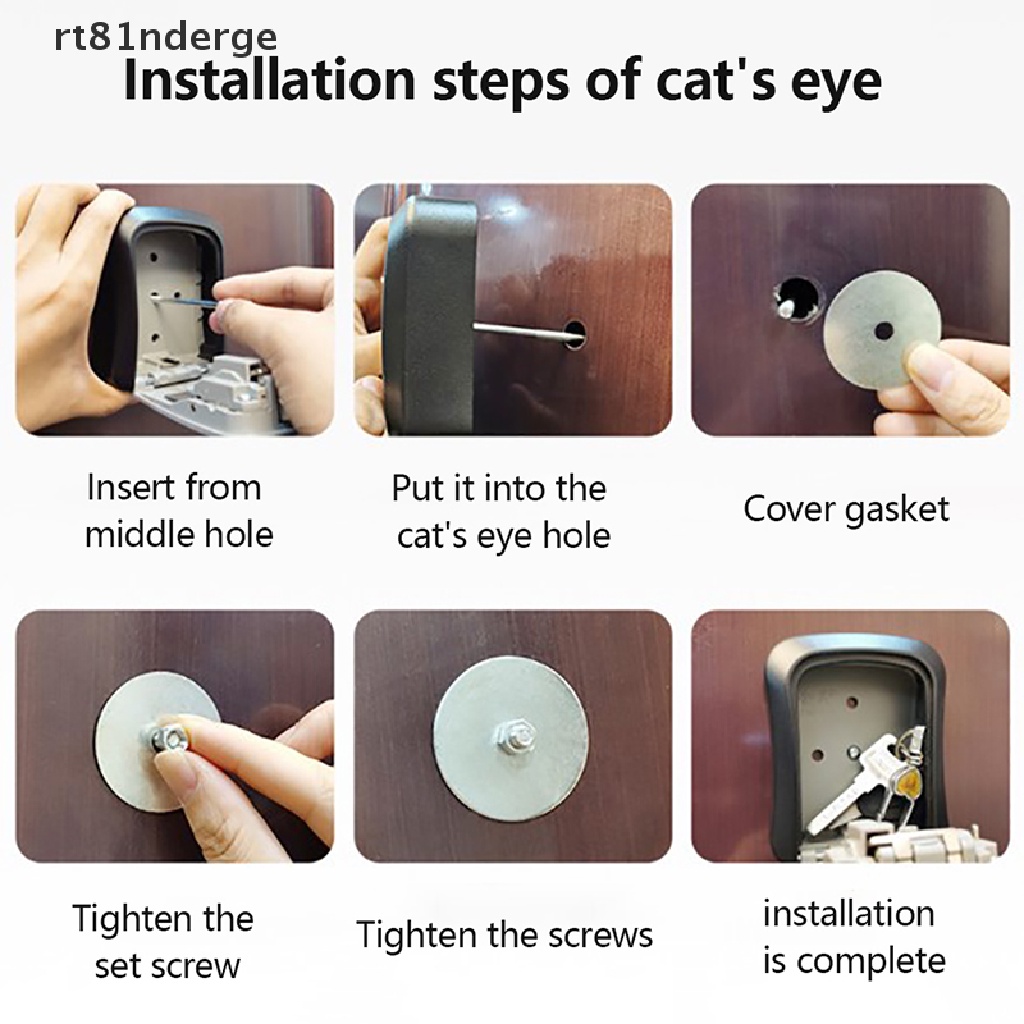 rt81nderge

Installation steps of cat's eye

Insert from middle hole

Put it into the cat's eye hole

Cover gasket

Tighten the set screw

Tighten the screws

installation is complete