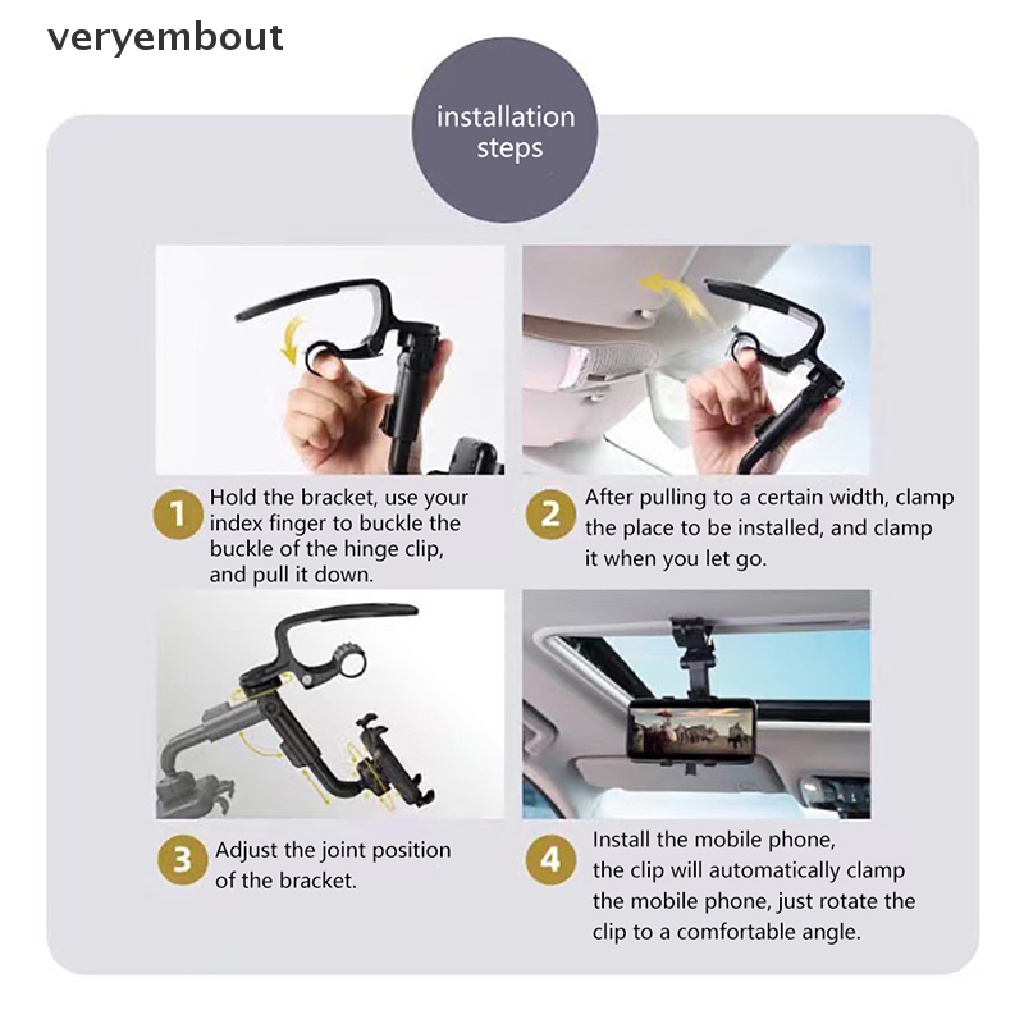 veryembout

installation steps

1 Hold the bracket, use your index finger to buckle the buckle of the hinge clip, and pull it down.

2 After pulling to a certain width, clamp the place to be installed, and clamp it when you let go.

3 Adjust the joint position of the bracket.

4 Install the mobile phone, the clip will automatically clamp the mobile phone, just rotate the clip to a comfortable angle.