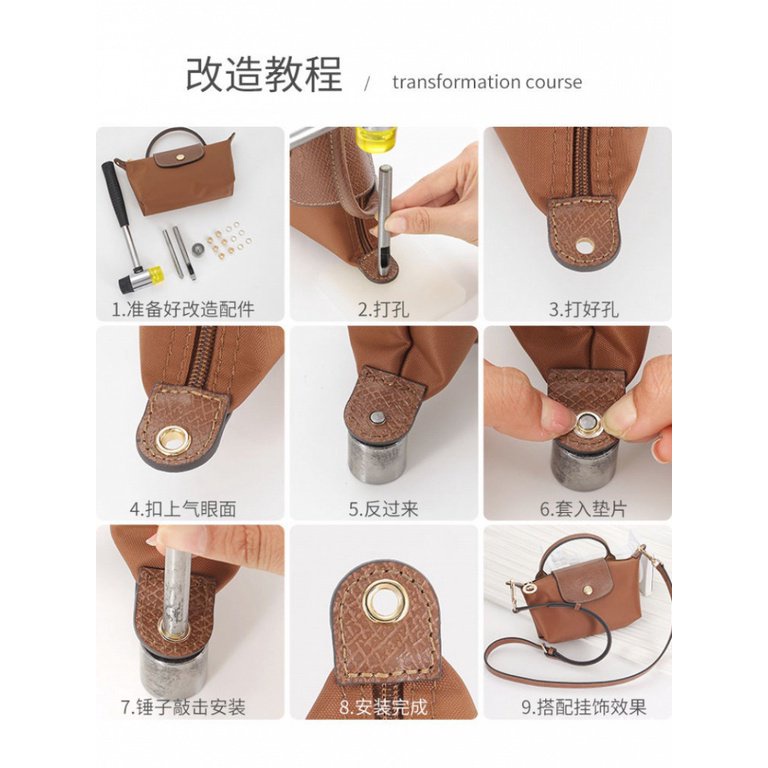 改造教程 / transformation course

1.准备好改造配件

2.打孔

3.打好孔

4.扣上气眼面

5.反过来

6.套入垫片

7.锤子敲击安装

8.安装完成

9.搭配挂饰效果