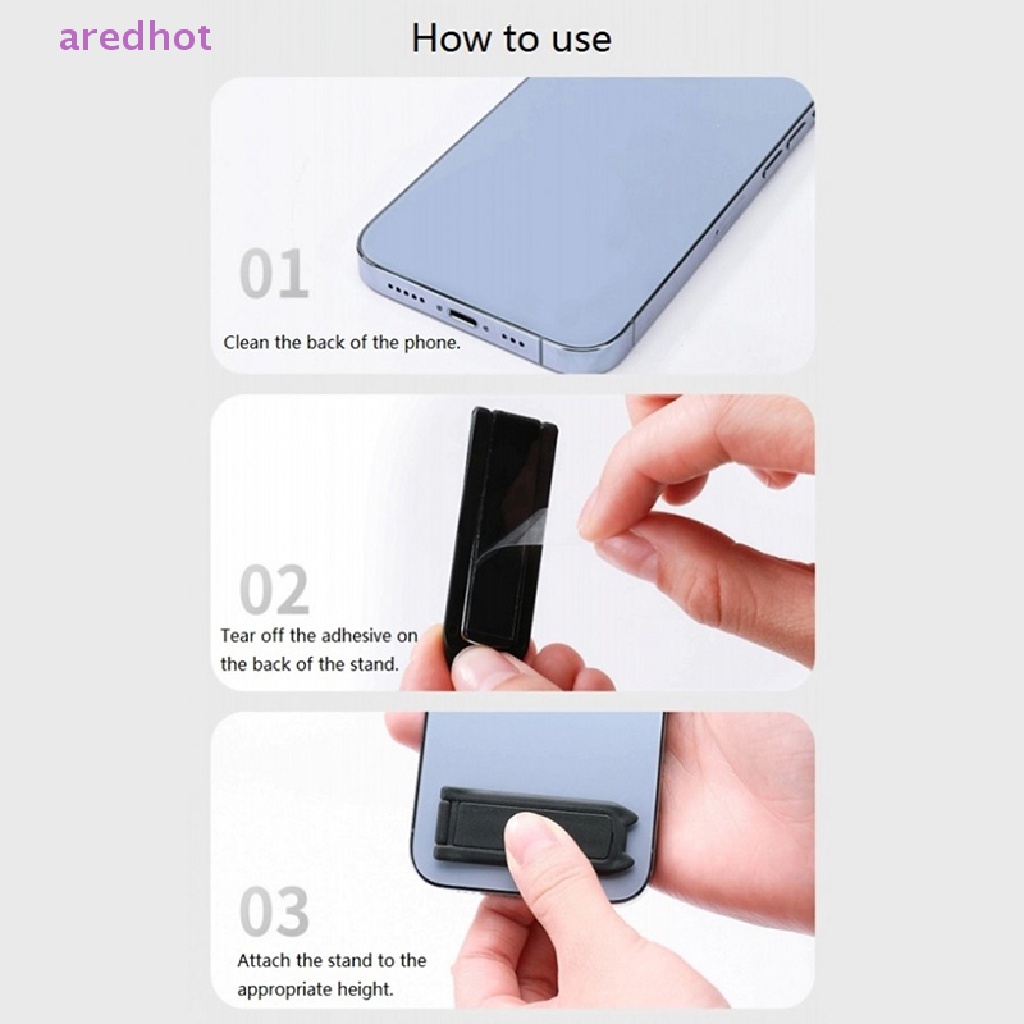 aredhot

How to use

01

Clean the back of the phone.

02

Tear off the adhesive on the back of the stand.

03

Attach the stand to the appropriate height.