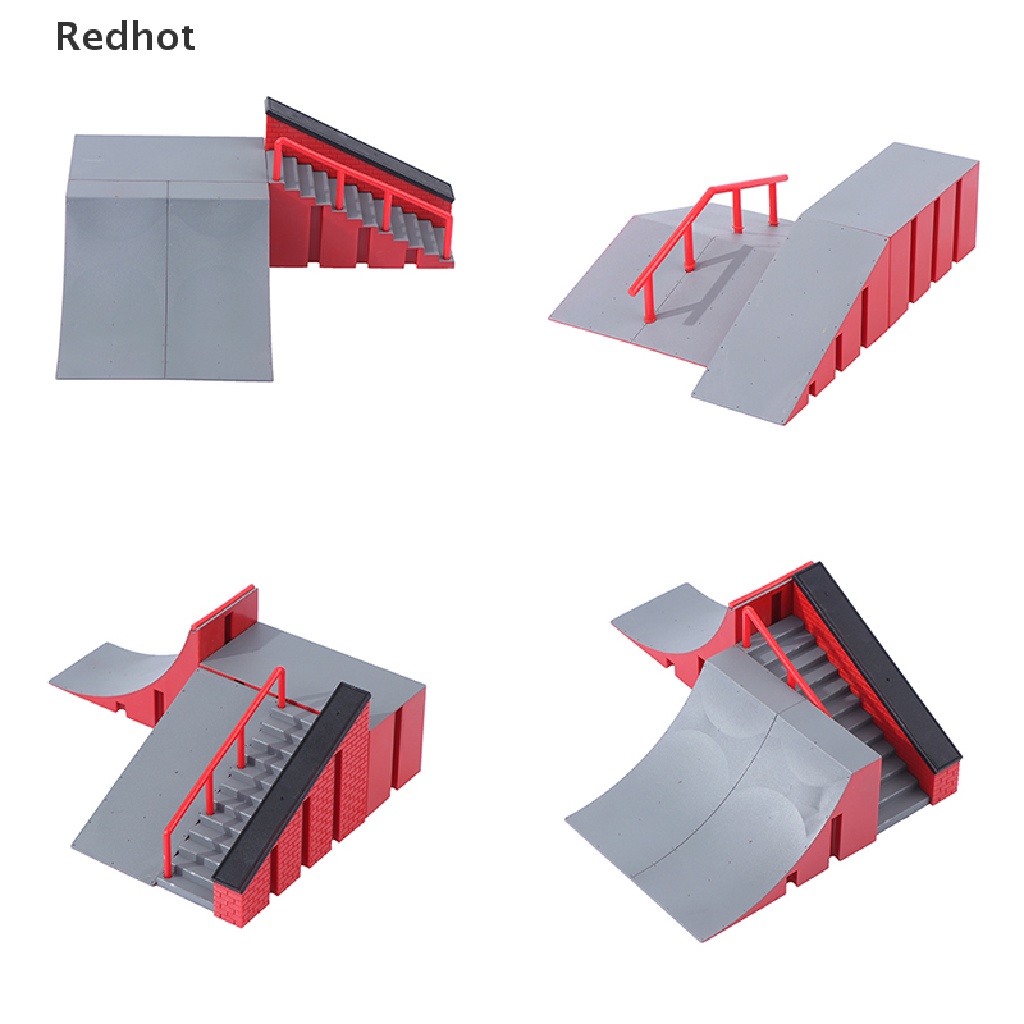 Redhot