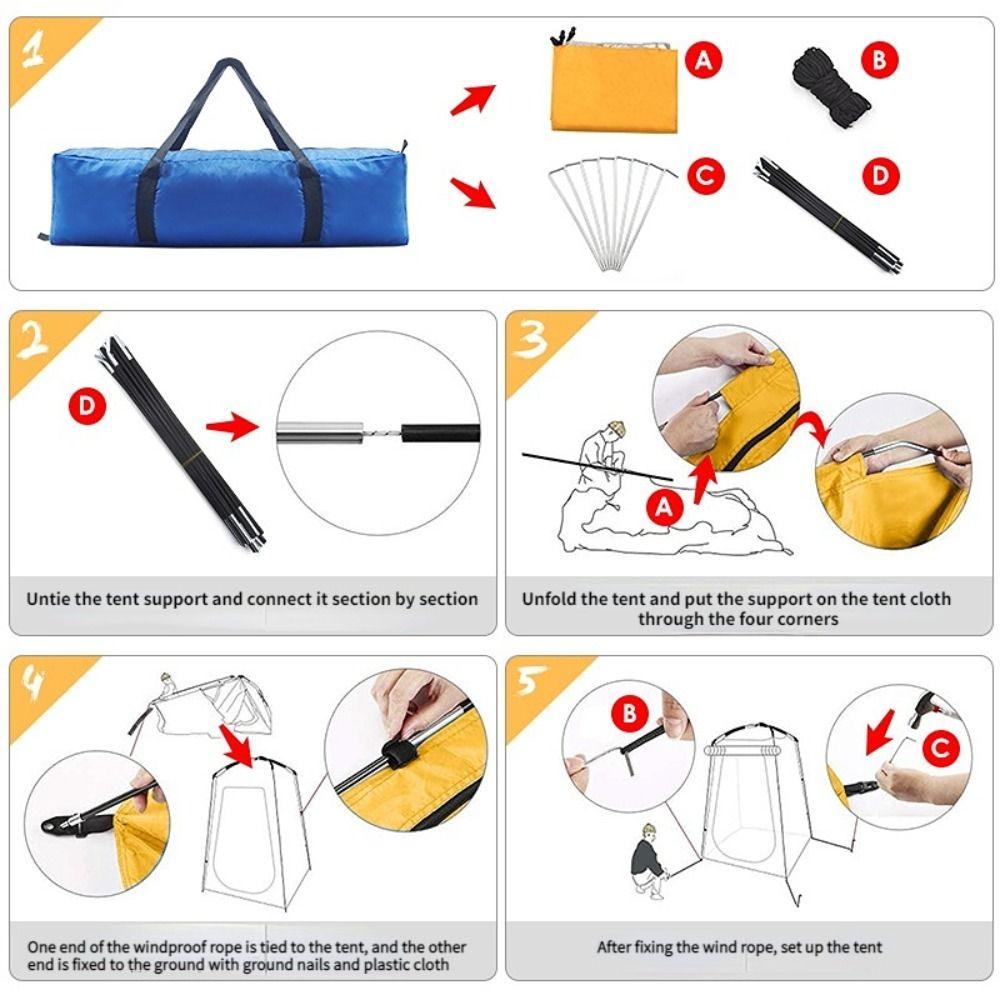 1

A

B

C

D

2

D

Untie the tent support and connect it section by section

3

A

Unfold the tent and put the support on the tent cloth through the four corners

4

One end of the windproof rope is tied to the tent, and the other end is fixed to the ground with ground nails and plastic cloth

5

B

C

After fixing the wind rope, set up the tent