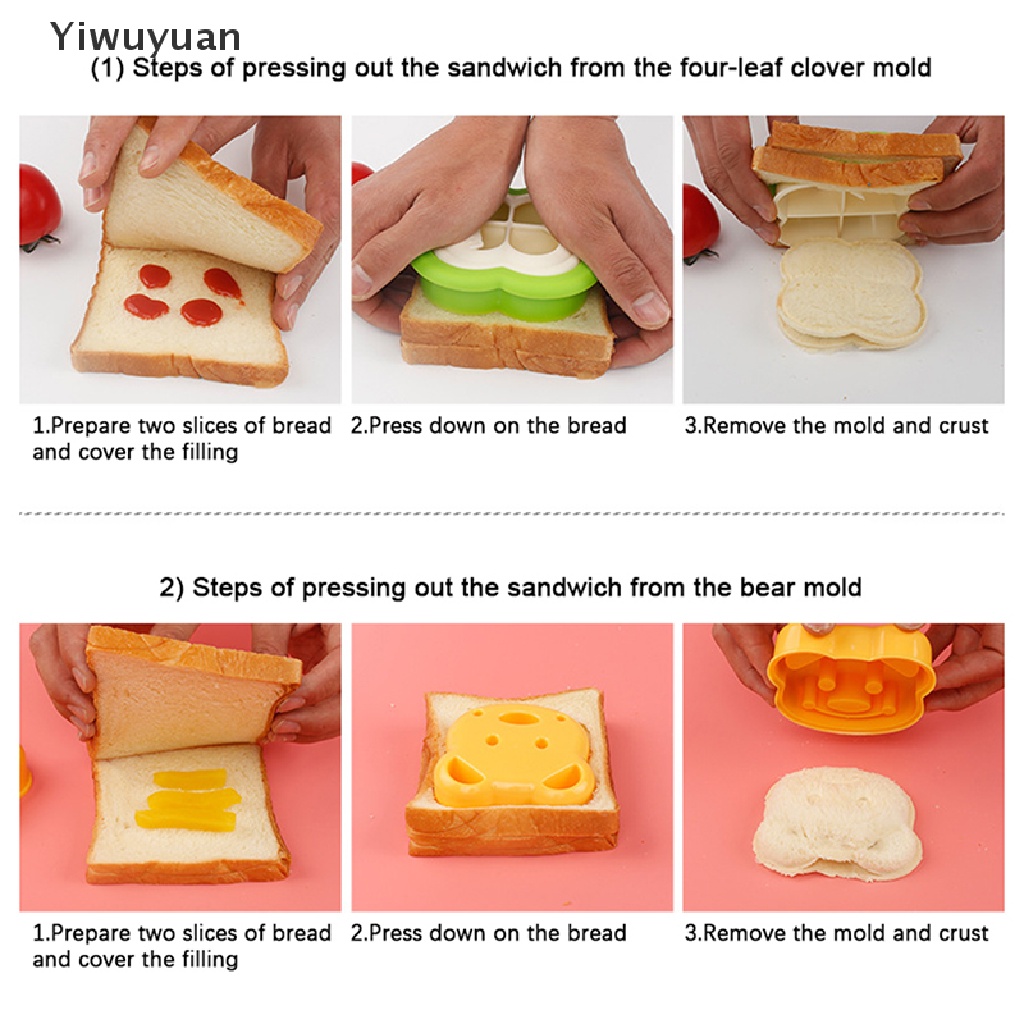 Yiwuyuan

(1) Steps of pressing out the sandwich from the four-leaf clover mold

1.Prepare two slices of bread and cover the filling

2.Press down on the bread

3.Remove the mold and crust

2) Steps of pressing out the sandwich from the bear mold

1.Prepare two slices of bread and cover the filling

2.Press down on the bread

3.Remove the mold and crust