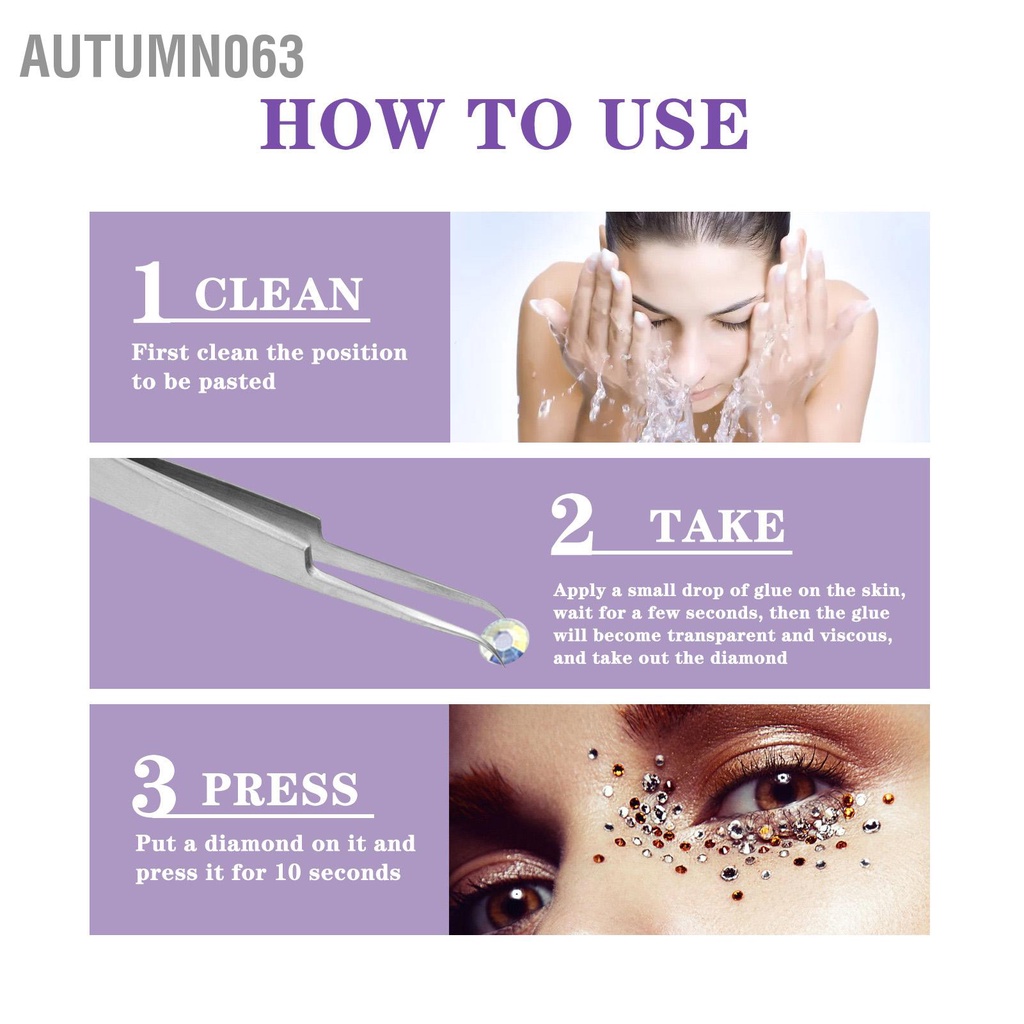 AUTUMN063

HOW TO USE

1 CLEAN

First clean the position to be pasted

2 TAKE

Apply a small drop of glue on the skin, wait for a few seconds, then the glue will become transparent and viscous, and take out the diamond

3 PRESS

Put a diamond on it and press it for 10 seconds