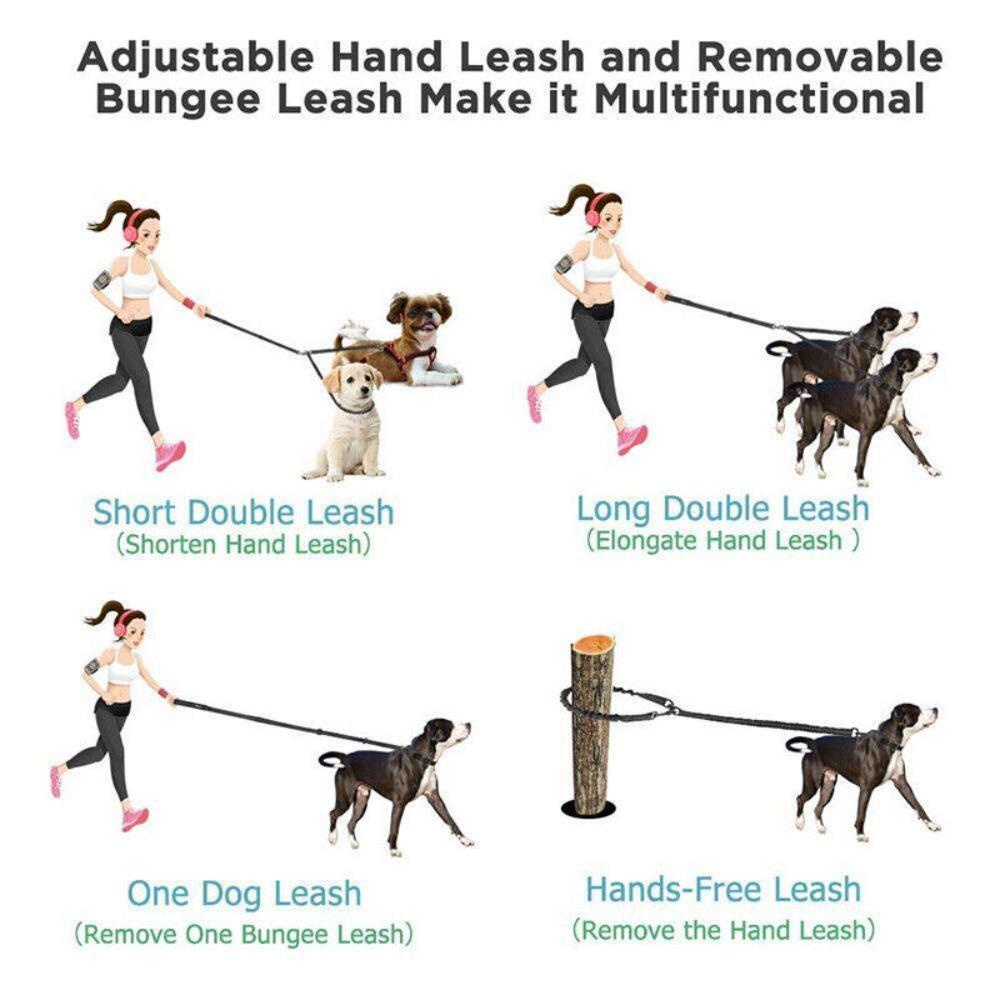 Adjustable Hand Leash and Removable Bungee Leash Make it Multifunctional

Short Double Leash
(Shorten Hand Leash)

Long Double Leash
(Elongate Hand Leash )

One Dog Leash
(Remove One Bungee Leash)

Hands-Free Leash
(Remove the Hand Leash)