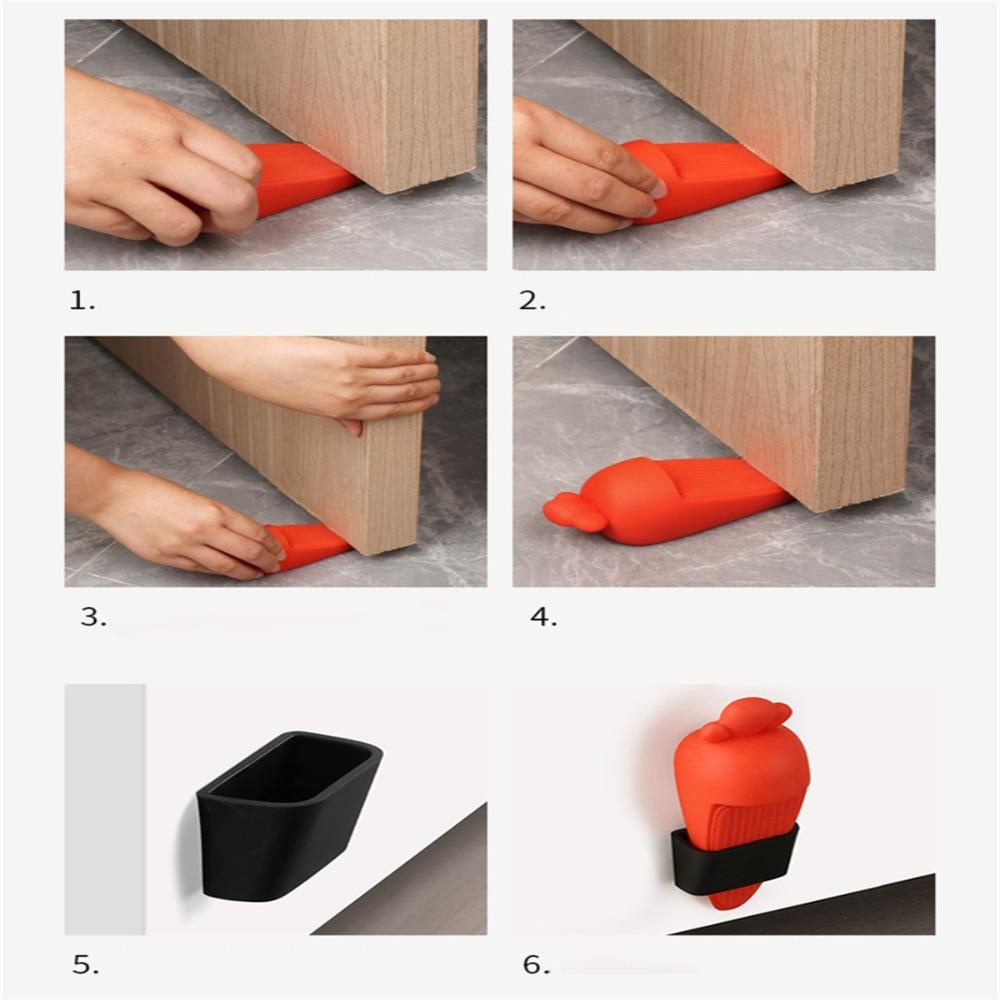 1.

2.

3.

4.

5.

6.