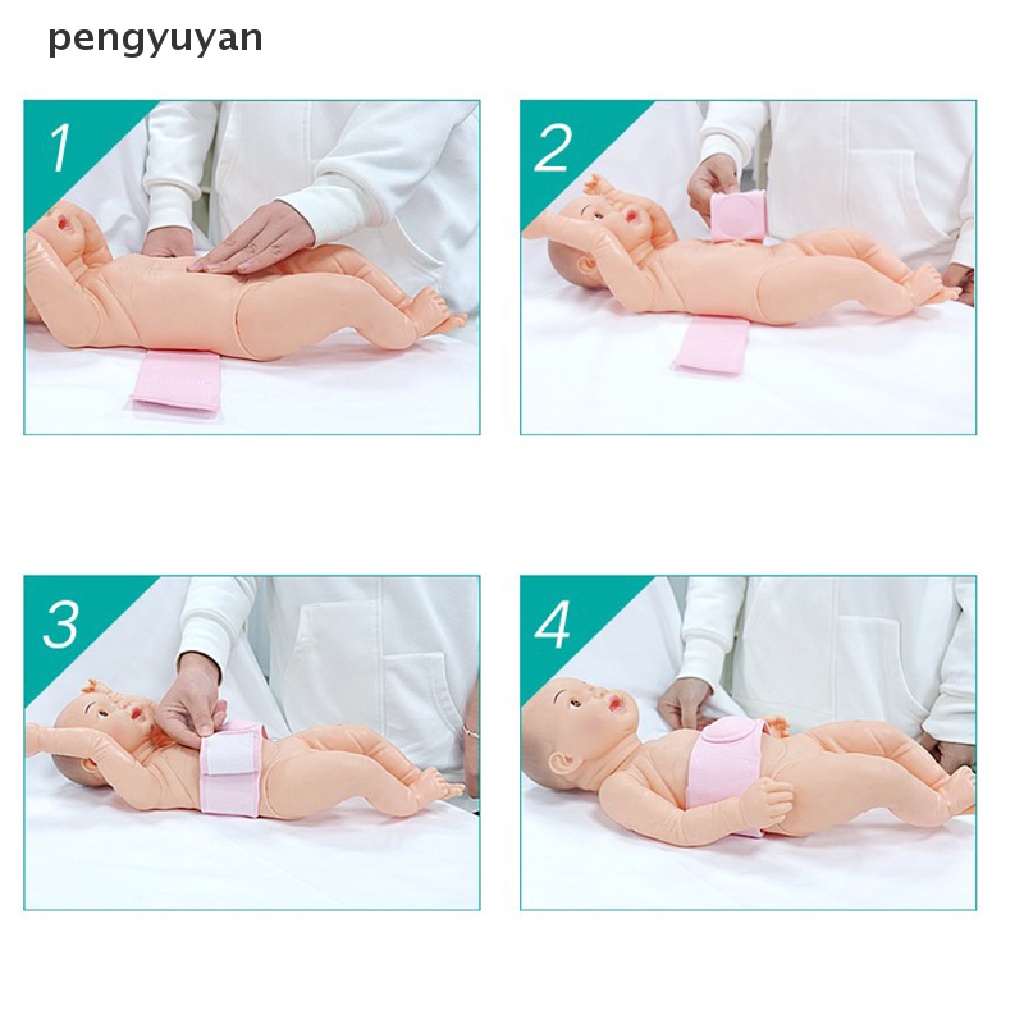 pengyuyan

1

2

3

4