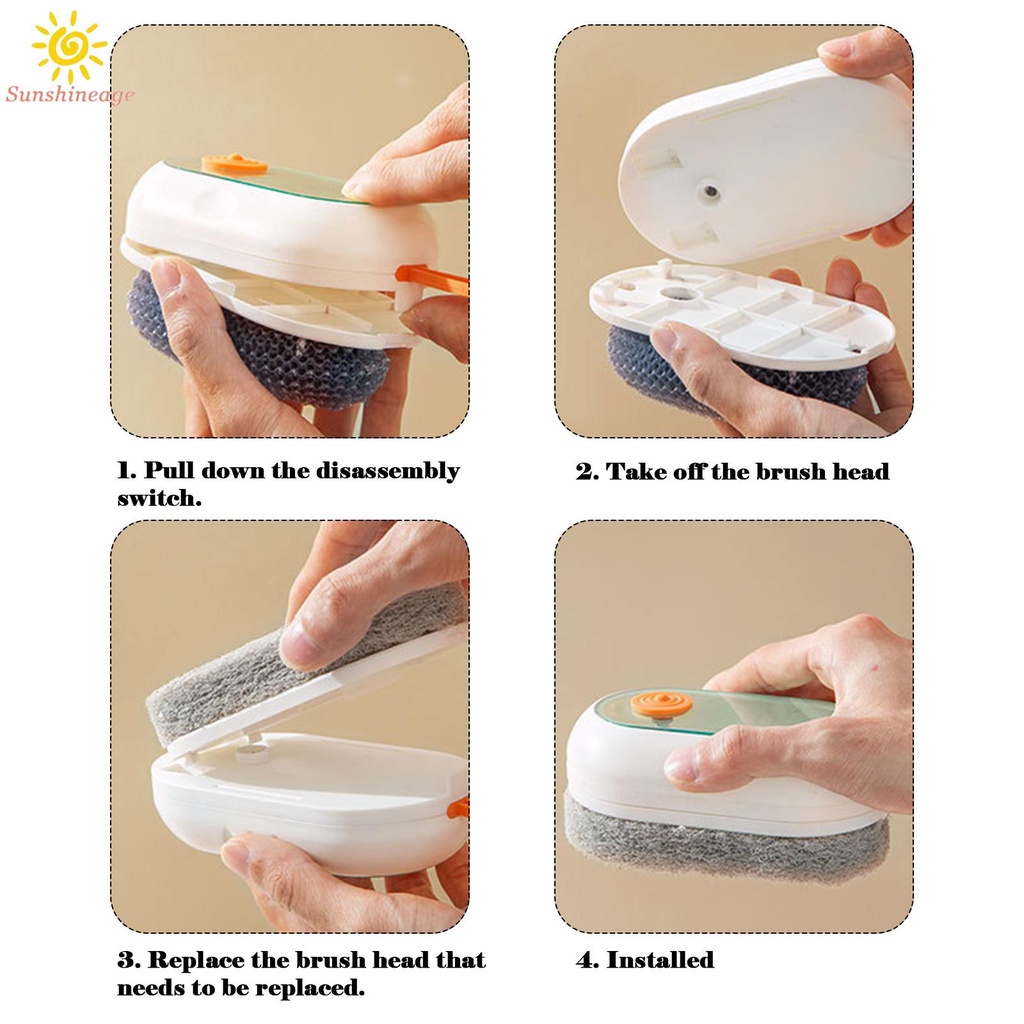 Sunshineage

1. Pull down the disassembly switch.

2. Take off the brush head

3. Replace the brush head that needs to be replaced.

4. Installed