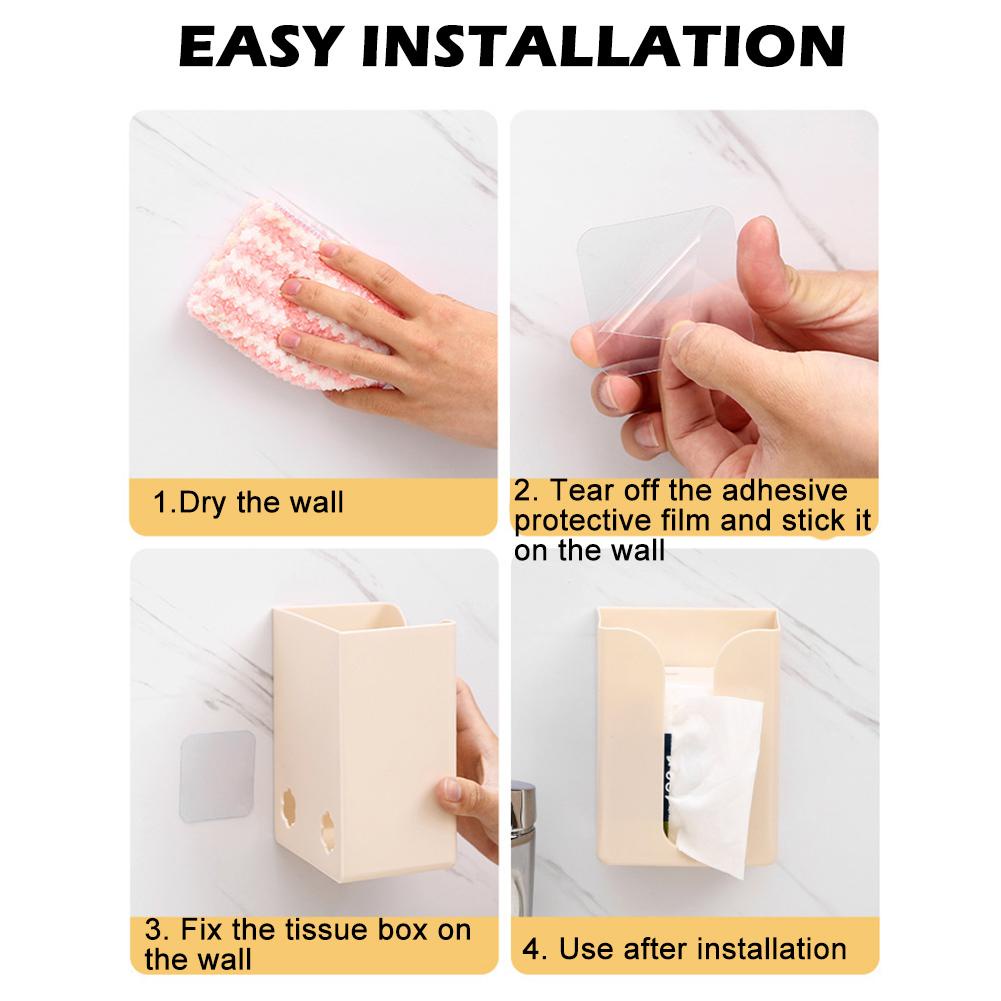 EASY INSTALLATION

1.Dry the wall

2. Tear off the adhesive protective film and stick it on the wall

3. Fix the tissue box on the wall

4. Use after installation