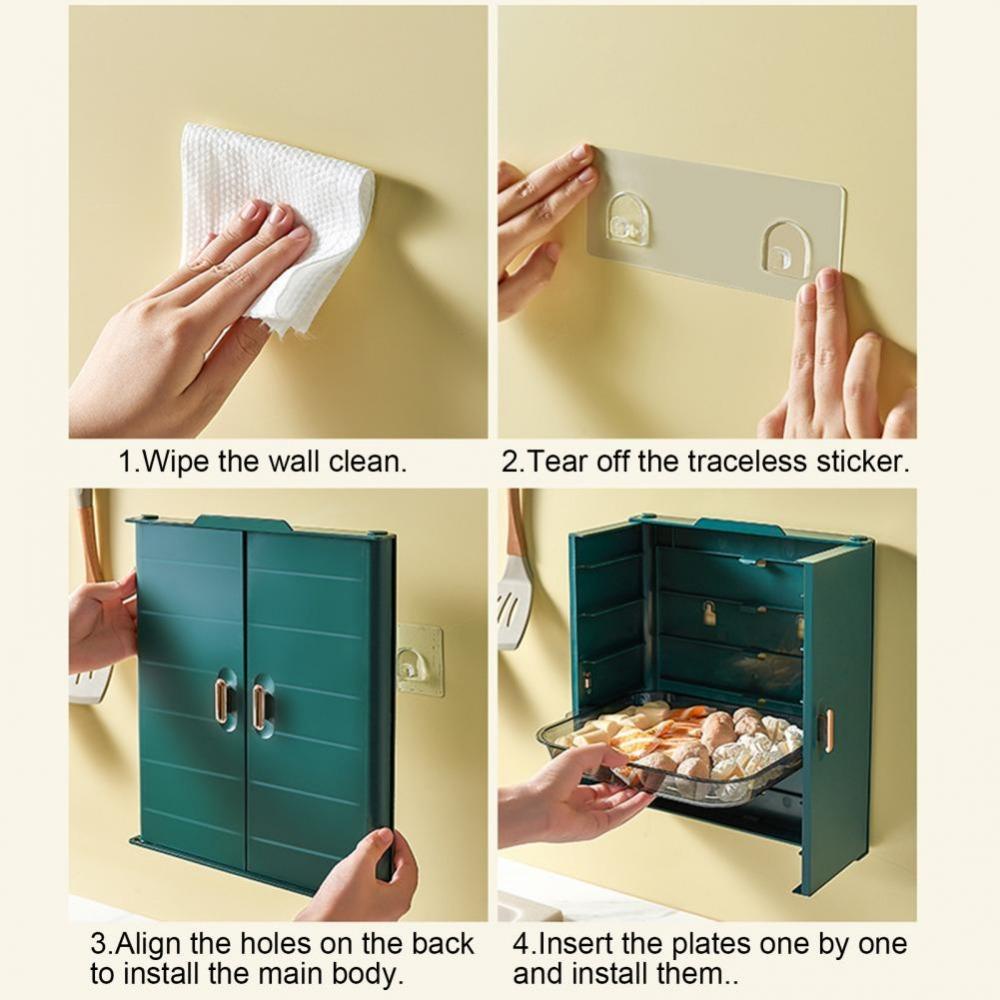 1.Wipe the wall clean.

2.Tear off the traceless sticker.

3.Align the holes on the back to install the main body.

4.Insert the plates one by one and install them..