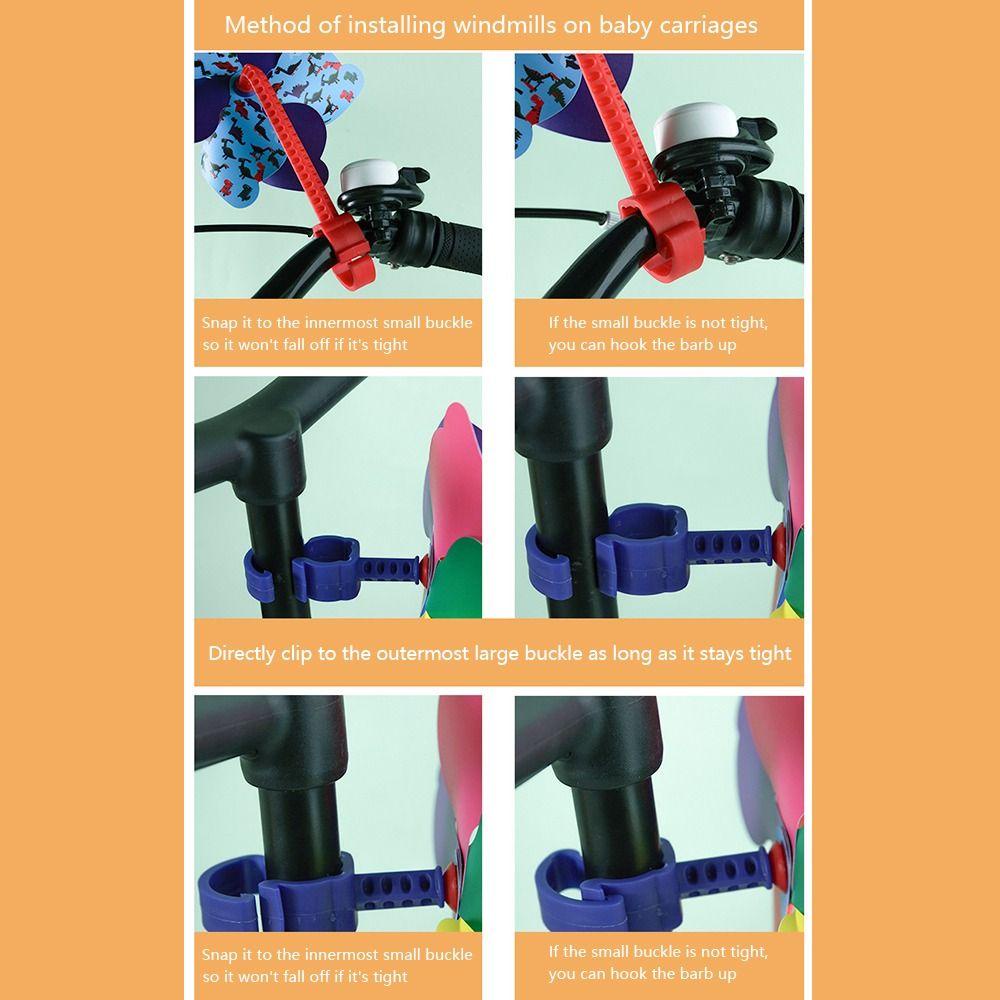 Method of installing windmills on baby carriages

Snap it to the innermost small buckle so it won't fall off if it's tight

If the small buckle is not tight, you can hook the barb up

Directly clip to the outermost large buckle as long as it stays tight

Snap it to the innermost small buckle so it won't fall off if it's tight

If the small buckle is not tight, you can hook the barb up