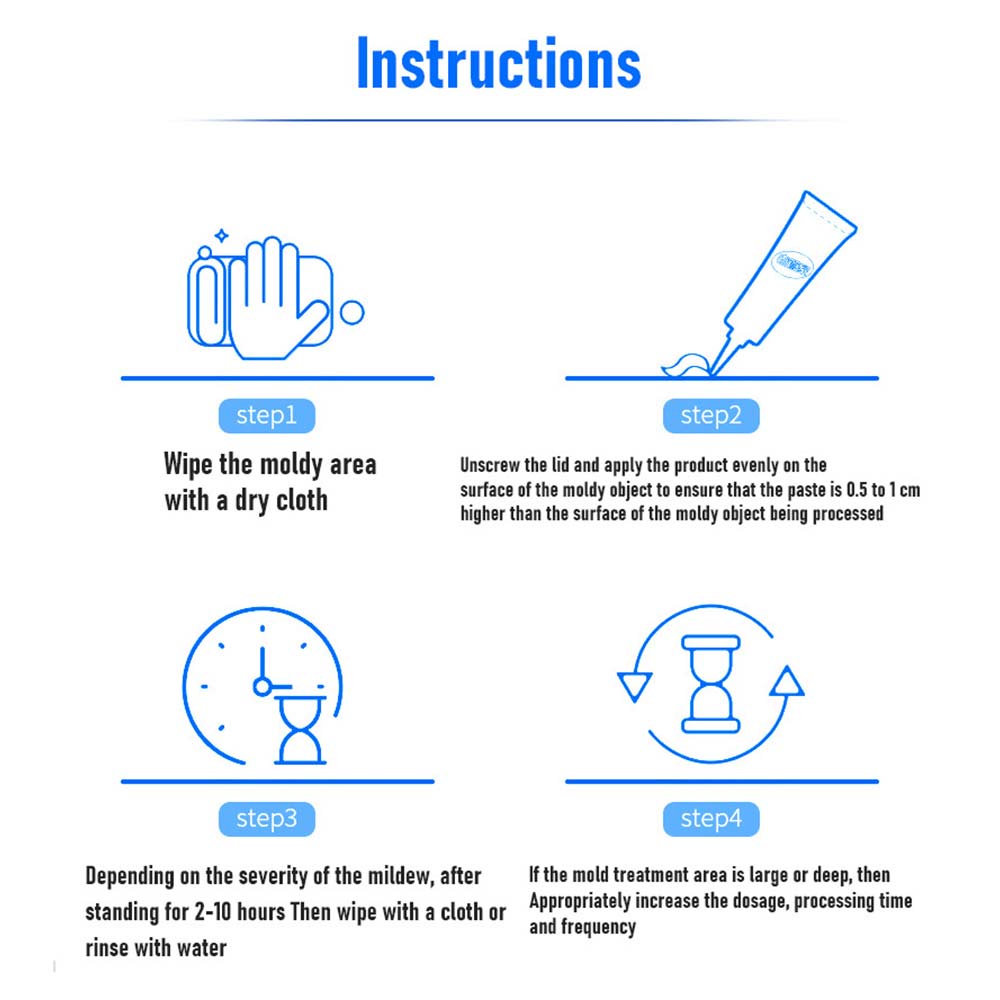 Instructions

step1

Wipe the moldy area with a dry cloth

step2

Unscrew the lid and apply the product evenly on the surface of the moldy object to ensure that the paste is 0.5 to 1 cm higher than the surface of the moldy object being processed

step3

Depending on the severity of the mildew, after standing for 2-10 hours Then wipe with a cloth or rinse with water

step4

If the mold treatment area is large or deep, then Appropriately increase the dosage, processing time and frequency