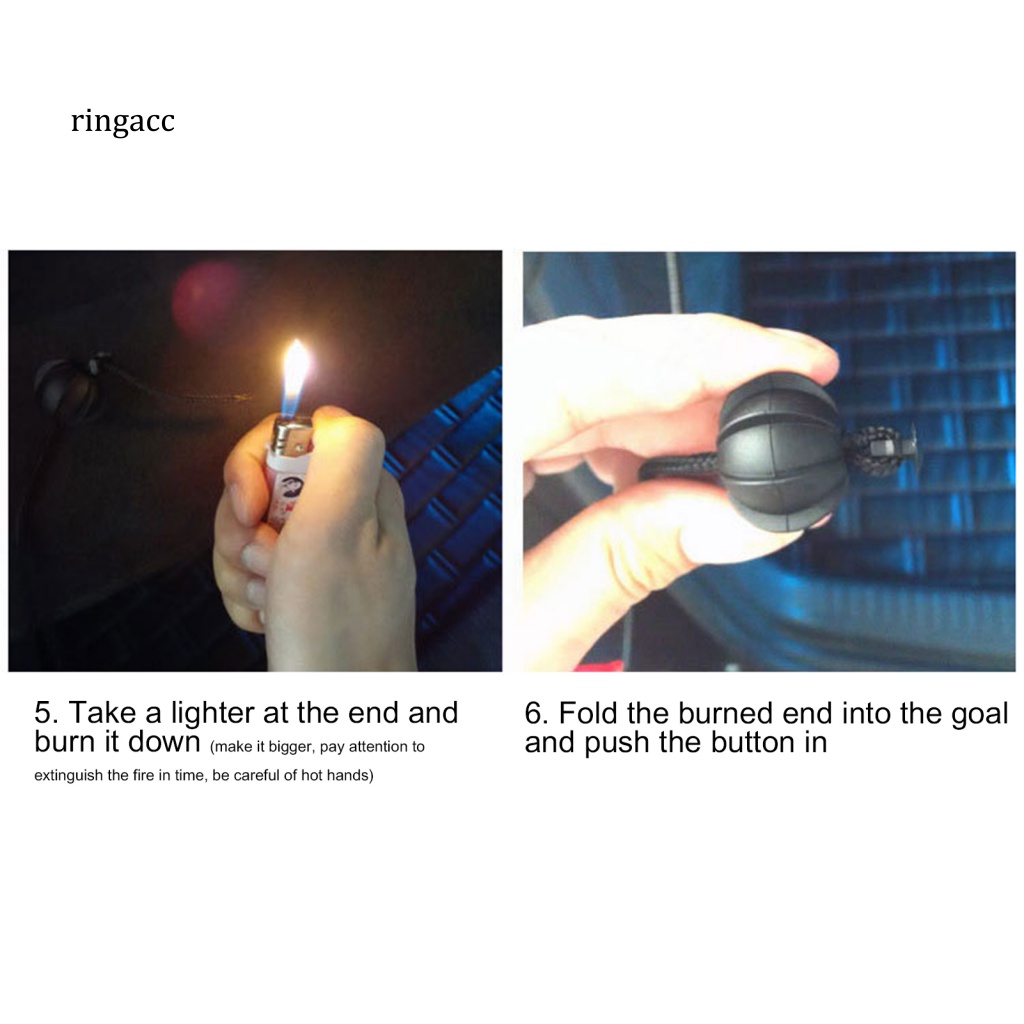 ringacc

5. Take a lighter at the end and burn it down (make it bigger, pay attention to extinguish the fire in time, be careful of hot hands)

6. Fold the burned end into the goal and push the button in