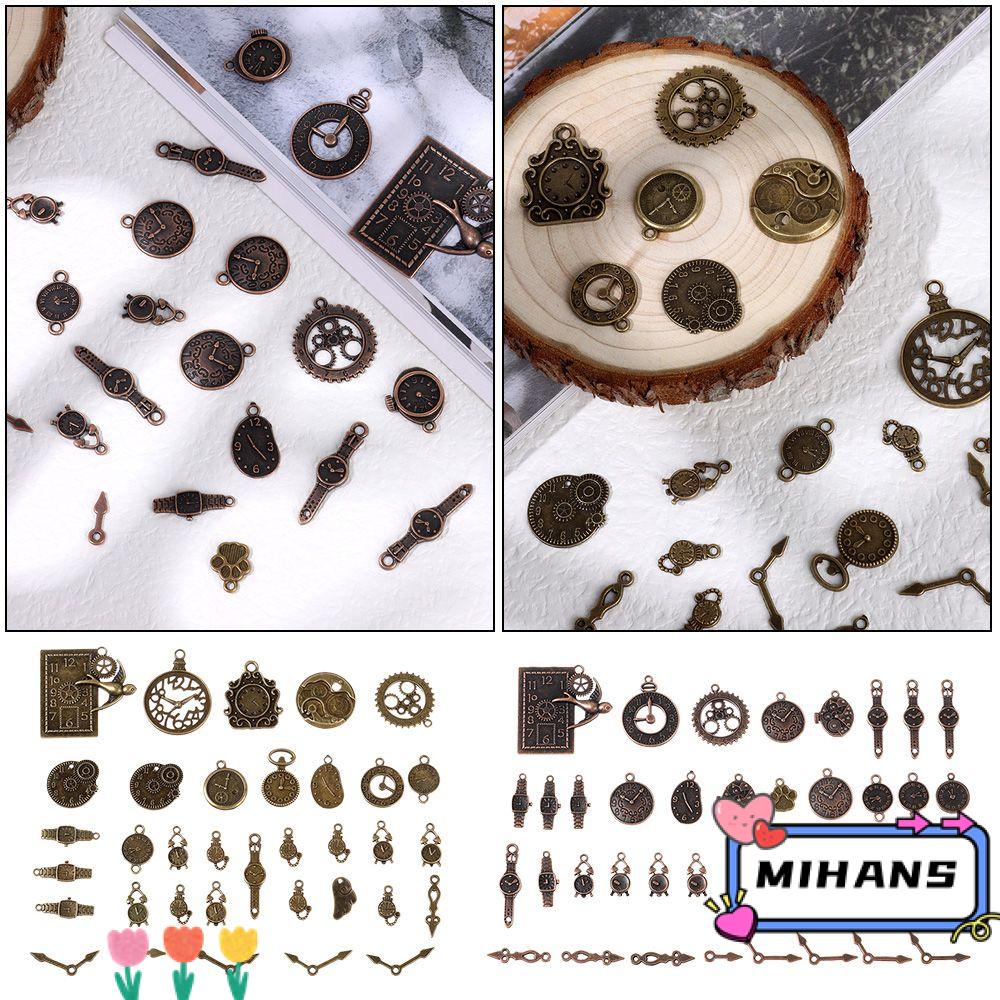 MIHANS