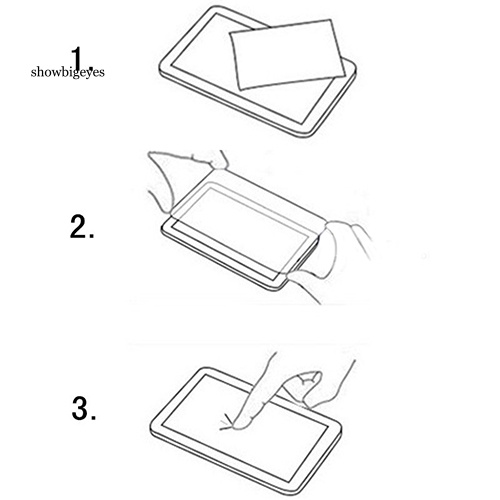 1.
showbigeyes

2.

3.