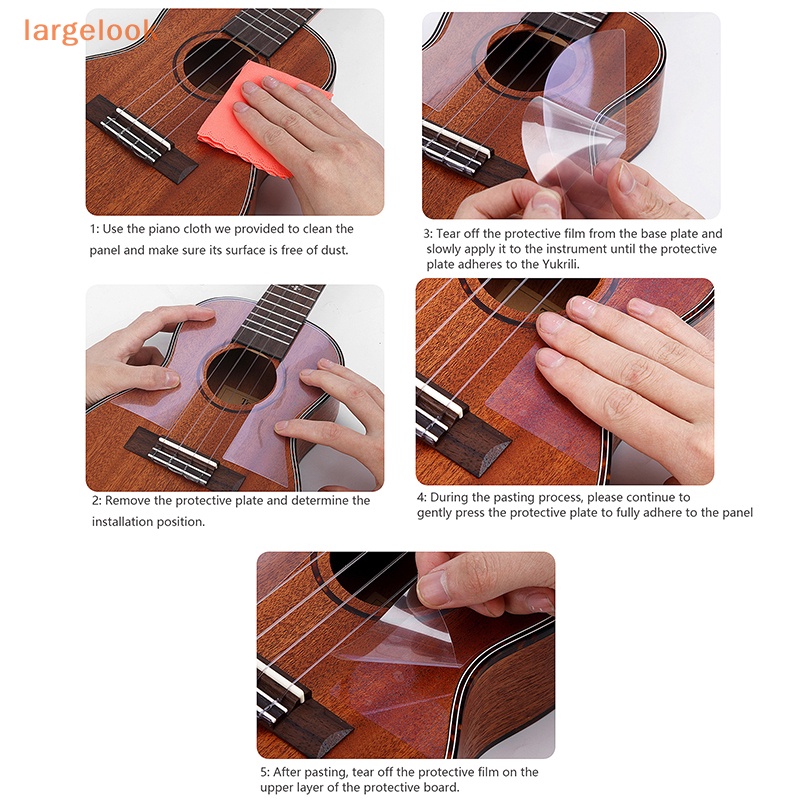 largelook

1: Use the piano cloth we provided to clean the panel and make sure its surface is free of dust.

3: Tear off the protective film from the base plate and slowly apply it to the instrument until the protective plate adheres to the Yukrili.

2: Remove the protective plate and determine the installation position.

4: During the pasting process, please continue to gently press the protective plate to fully adhere to the panel

5: After pasting, tear off the protective film on the upper layer of the protective board.