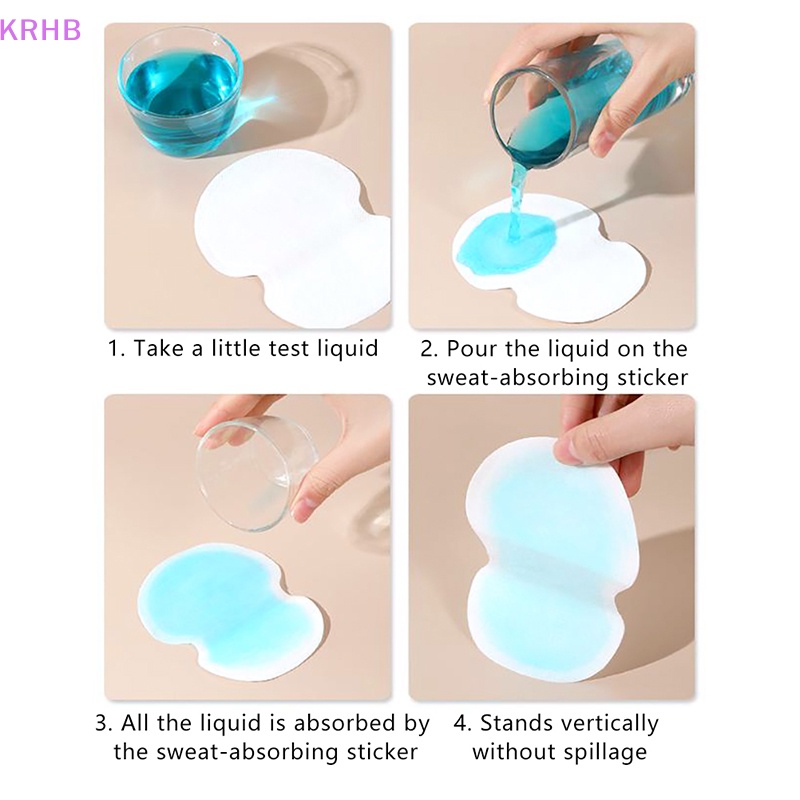 KRHB

1. Take a little test liquid

2. Pour the liquid on the sweat-absorbing sticker

3. All the liquid is absorbed by the sweat-absorbing sticker

4. Stands vertically without spillage