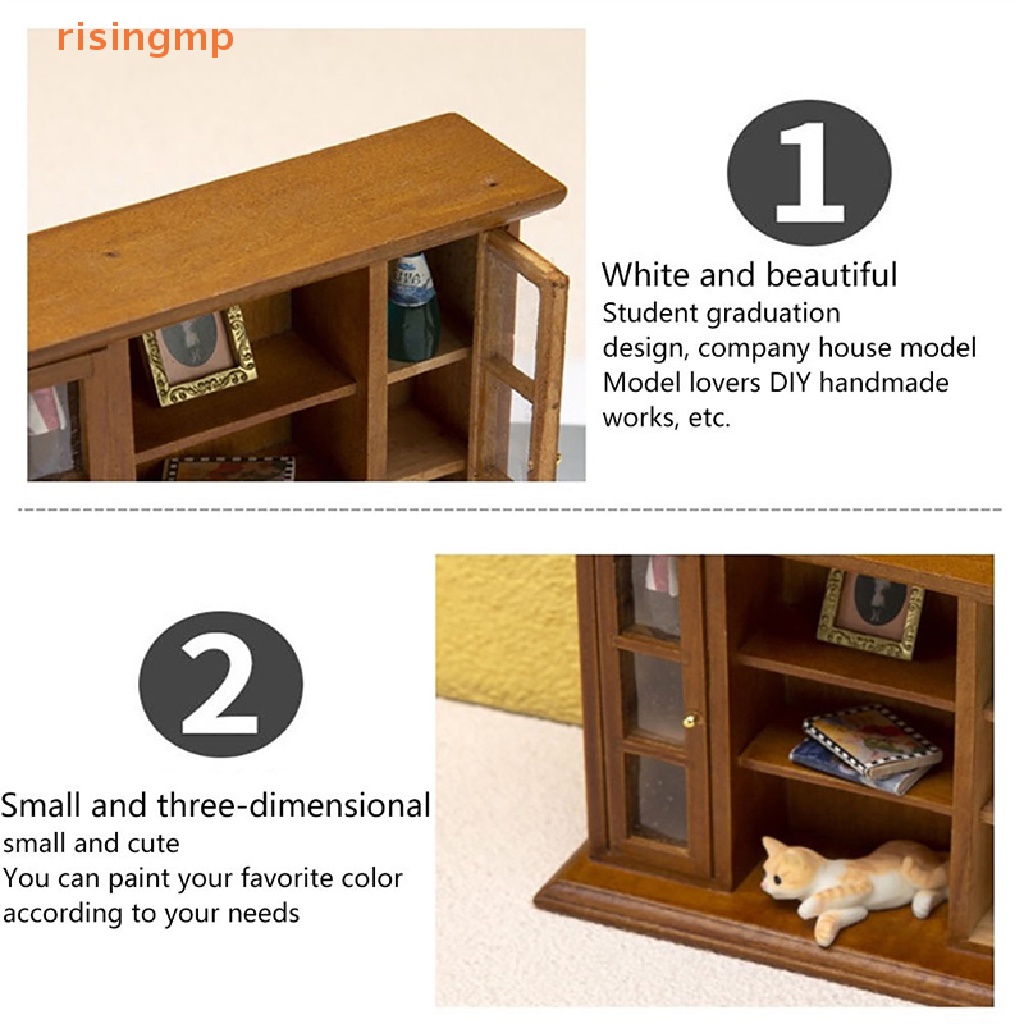 risingmp

1

White and beautiful
Student graduation design, company house model
Model lovers DIY handmade works, etc.

2

Small and three-dimensional
small and cute
You can paint your favorite color according to your needs