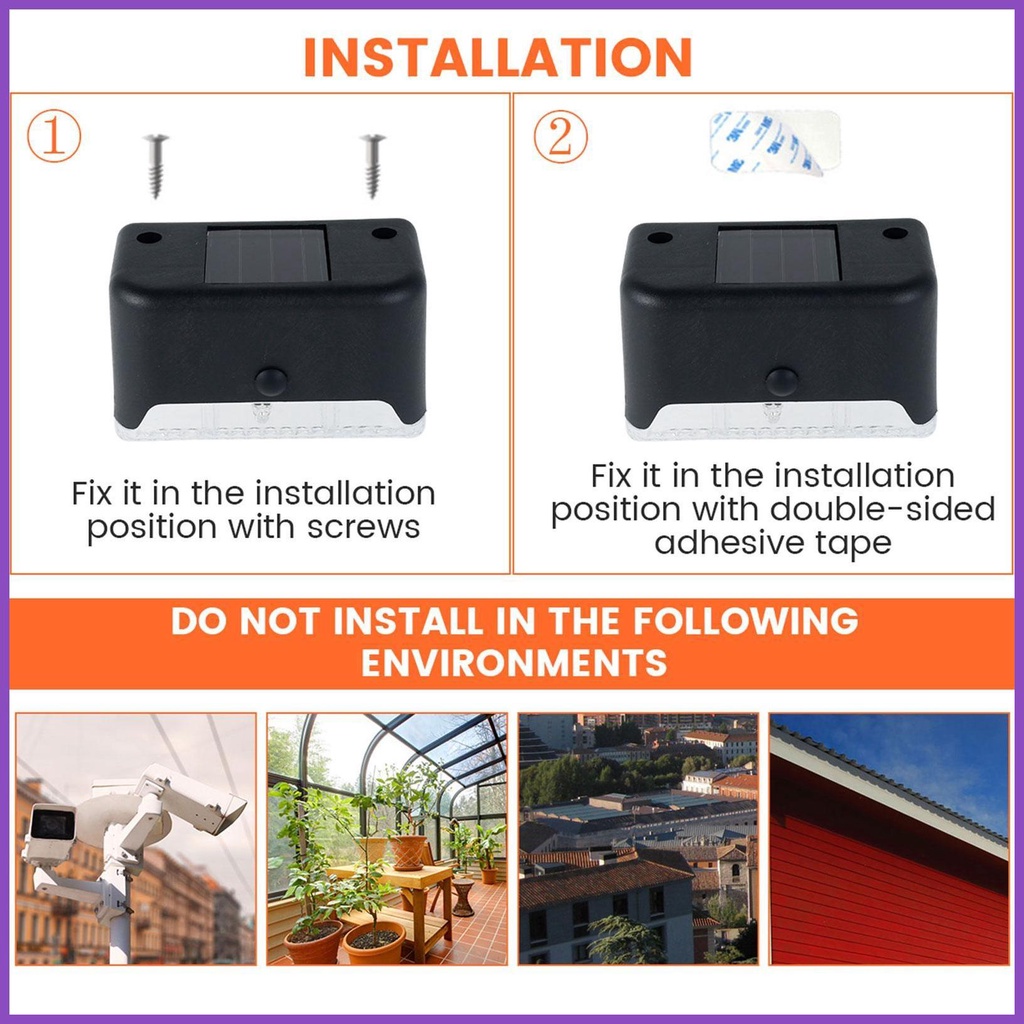 INSTALLATION

①

Fix it in the installation position with screws

②

3M 3M 3M

Fix it in the installation position with double-sided adhesive tape

DO NOT INSTALL IN THE FOLLOWING ENVIRONMENTS