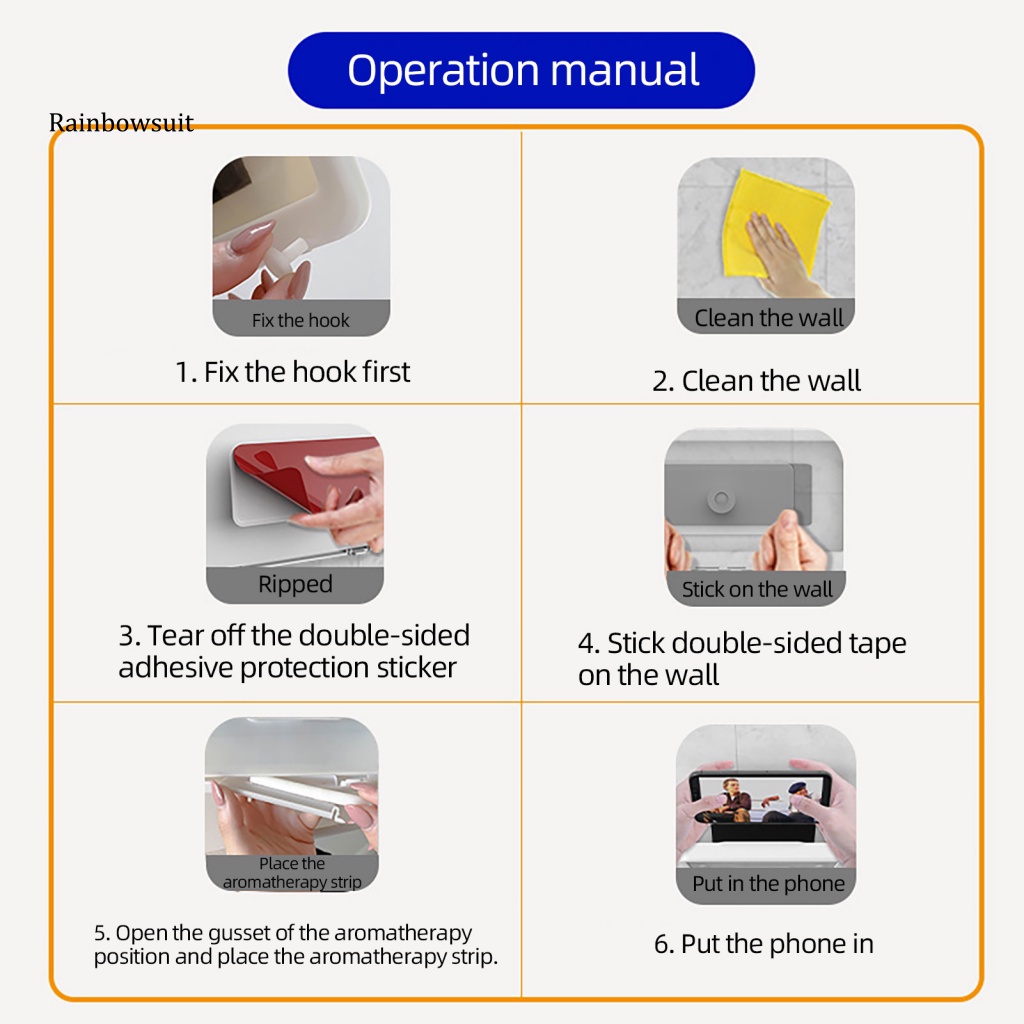 Operation manual

Rainbowsuit

Fix the hook

1. Fix the hook first

Clean the wall

2. Clean the wall

Ripped

3. Tear off the double-sided adhesive protection sticker

Stick on the wall

4. Stick double-sided tape on the wall

Place the aromatherapy strip

5. Open the gusset of the aromatherapy position and place the aromatherapy strip.

Put in the phone

6. Put the phone in