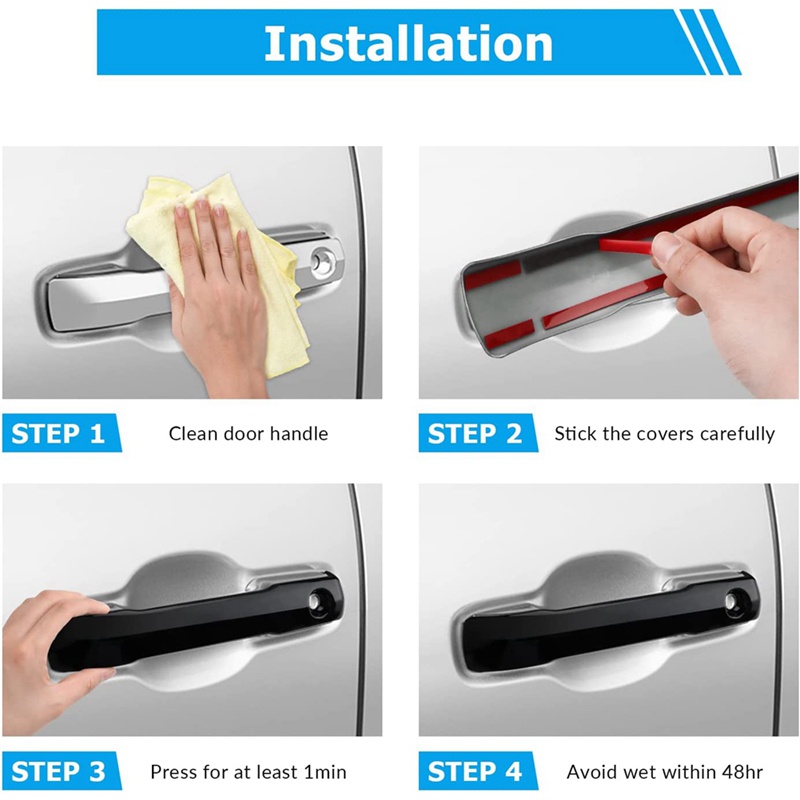 Installation

STEP 1 Clean door handle

STEP 2 Stick the covers carefully

STEP 3 Press for at least 1min

STEP 4 Avoid wet within 48hr