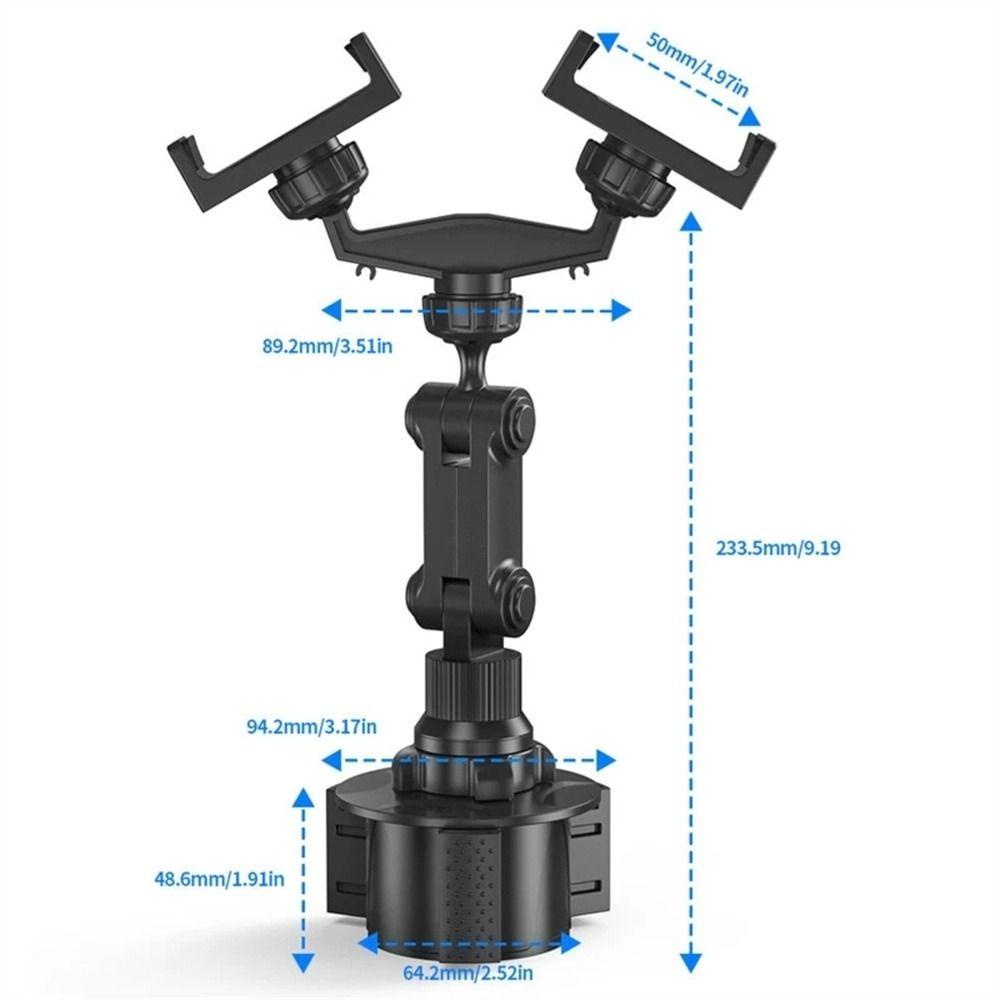 50mm/1.97in

89.2mm/3.51in

233.5mm/9.19

94.2mm/3.17in

48.6mm/1.91in

64.2mm/2.52in