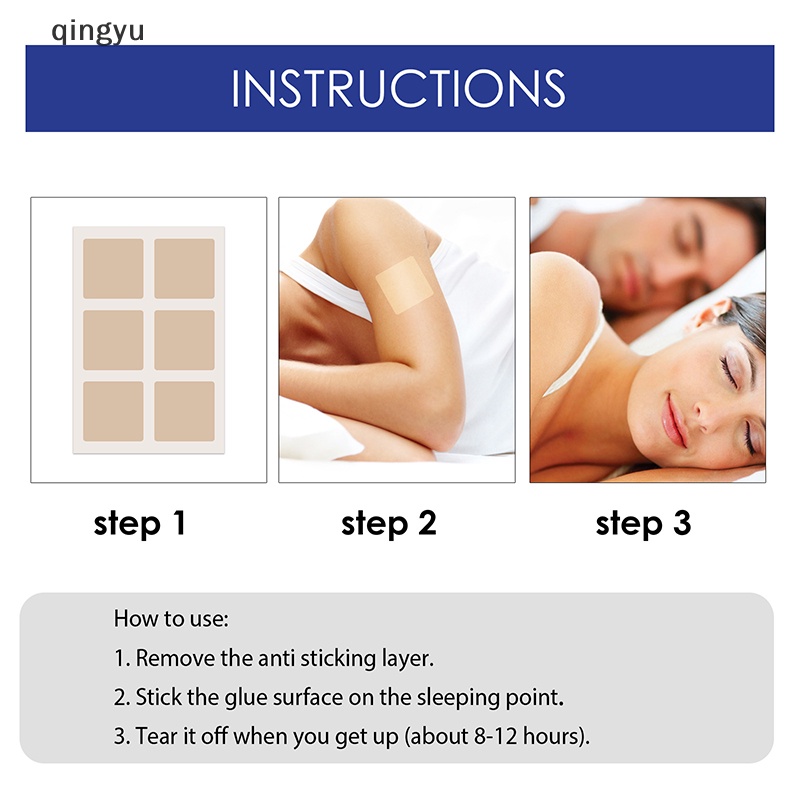 qingyu

INSTRUCTIONS

step 1

step 2

step 3

How to use:

1. Remove the anti sticking layer.

2. Stick the glue surface on the sleeping point.

3. Tear it off when you get up (about 8-12 hours).