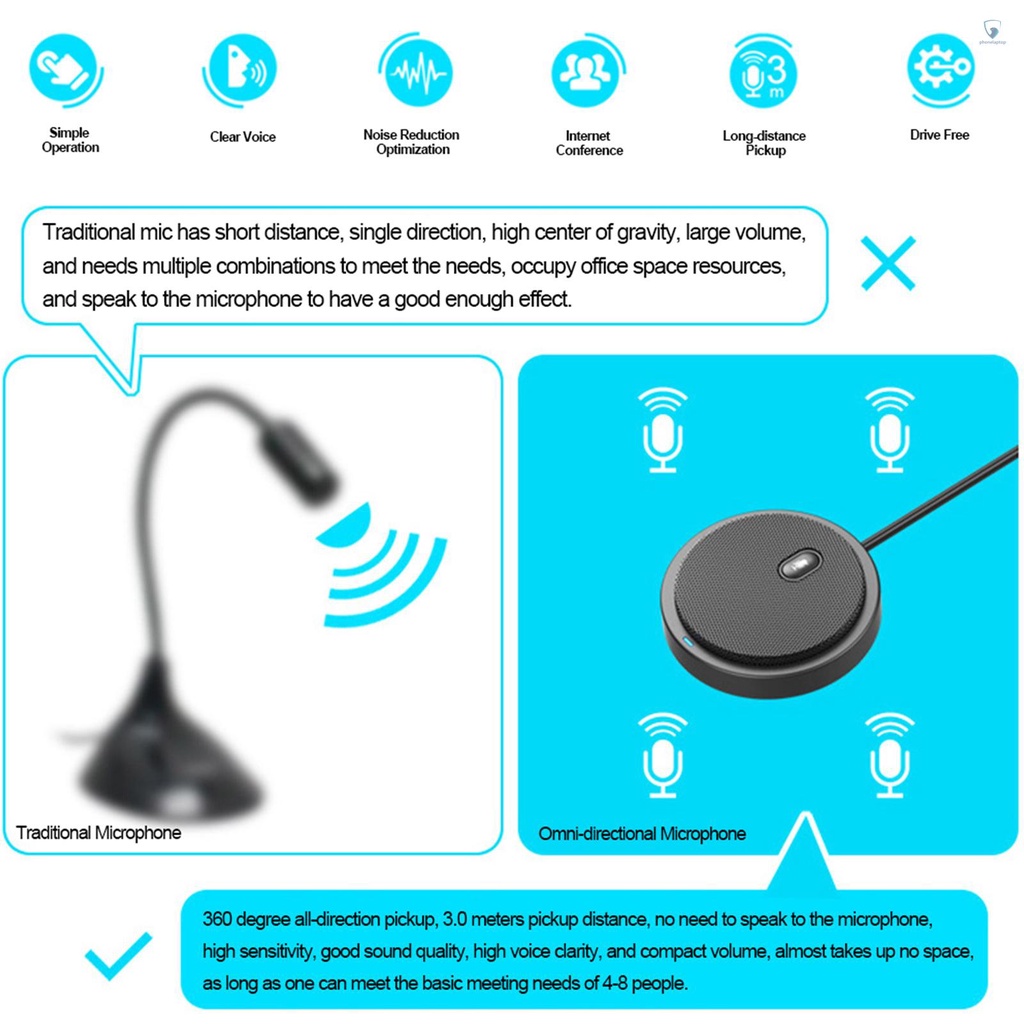 Simple Operation

Clear Voice

Noise Reduction Optimization

Internet Conference

3 m

Long-distance Pickup

Drive Free

Traditional mic has short distance, single direction, high center of gravity, large volume, and needs multiple combinations to meet the needs, occupy office space resources, and speak to the microphone to have a good enough effect.

Traditional Microphone

Omni-directional Microphone

360 degree all-direction pickup, 3.0 meters pickup distance, no need to speak to the microphone, high sensitivity, good sound quality, high voice clarity, and compact volume, almost takes up no space, as long as one can meet the basic meeting needs of 4-8 people.