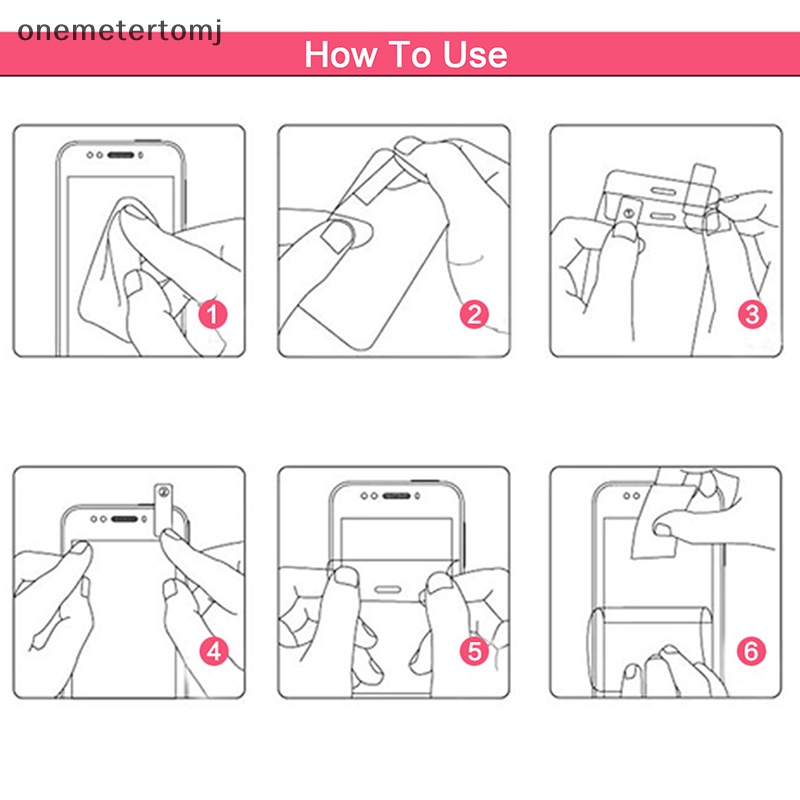 onemetertomj

How To Use

1

2

3

4

5

6