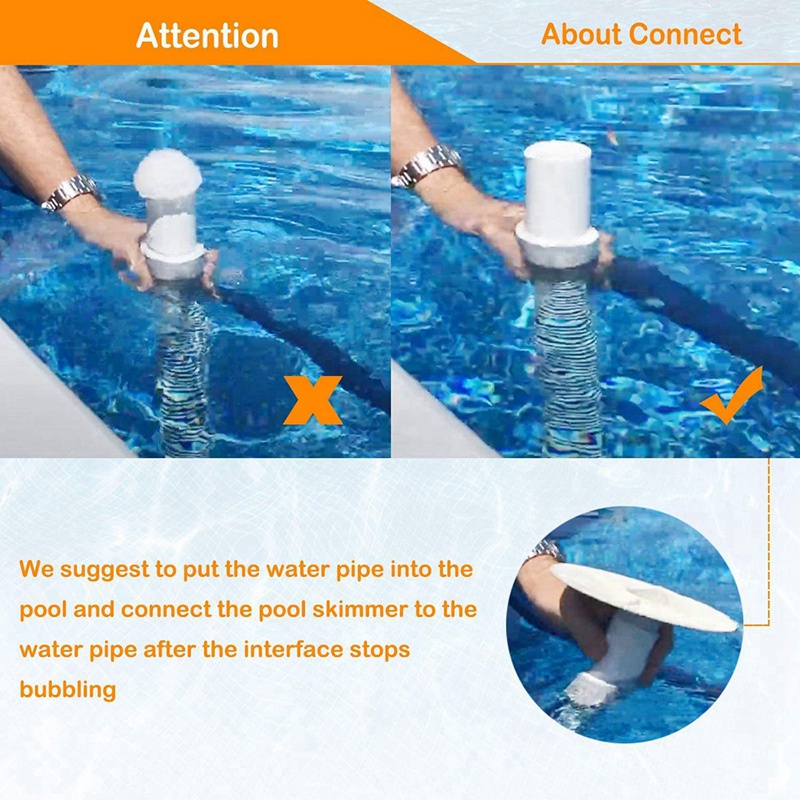 Attention

About Connect

We suggest to put the water pipe into the pool and connect the pool skimmer to the water pipe after the interface stops bubbling