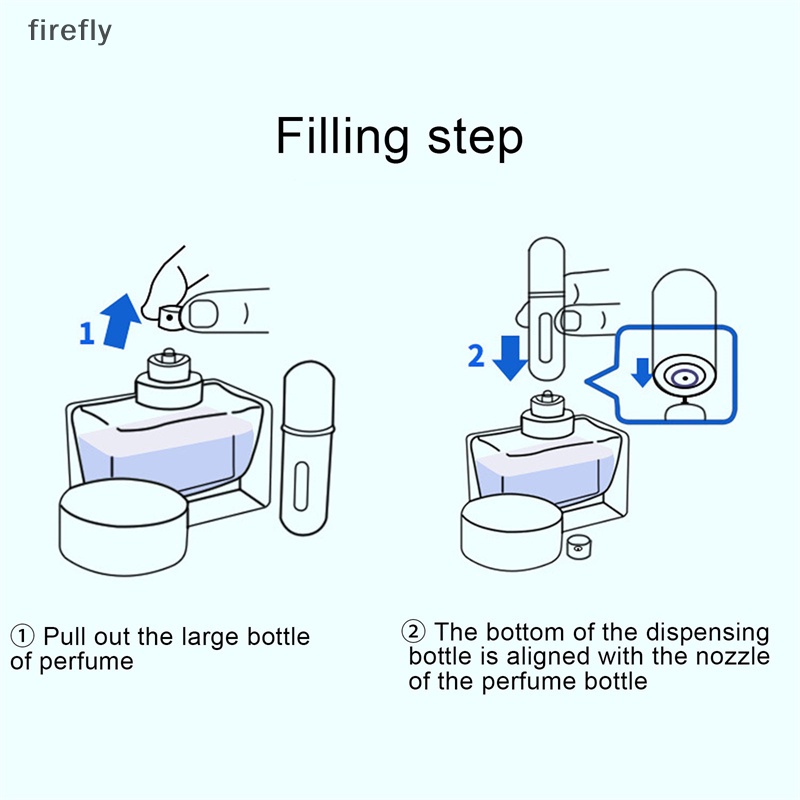 firefly

Filling step

1

2

① Pull out the large bottle of perfume

② The bottom of the dispensing bottle is aligned with the nozzle of the perfume bottle