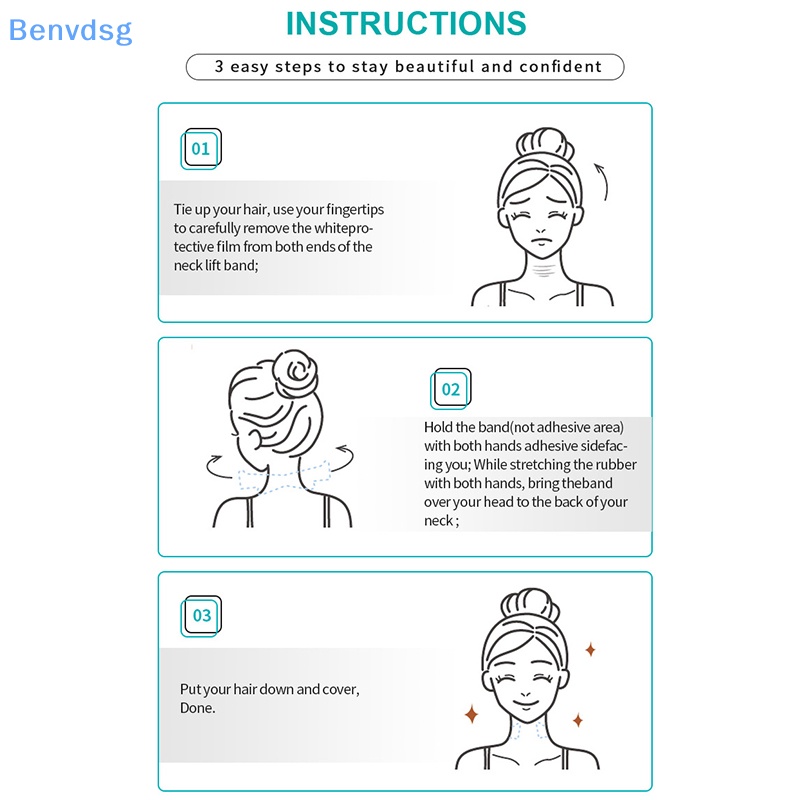 Benvdsg

INSTRUCTIONS

3 easy steps to stay beautiful and confident

01

Tie up your hair, use your fingertips to carefully remove the whiteprotective film from both ends of the neck lift band;

02

Hold the band(not adhesive area) with both hands adhesive sidefacing you; While stretching the rubber with both hands, bring theband over your head to the back of your neck ;

03

Put your hair down and cover, Done.