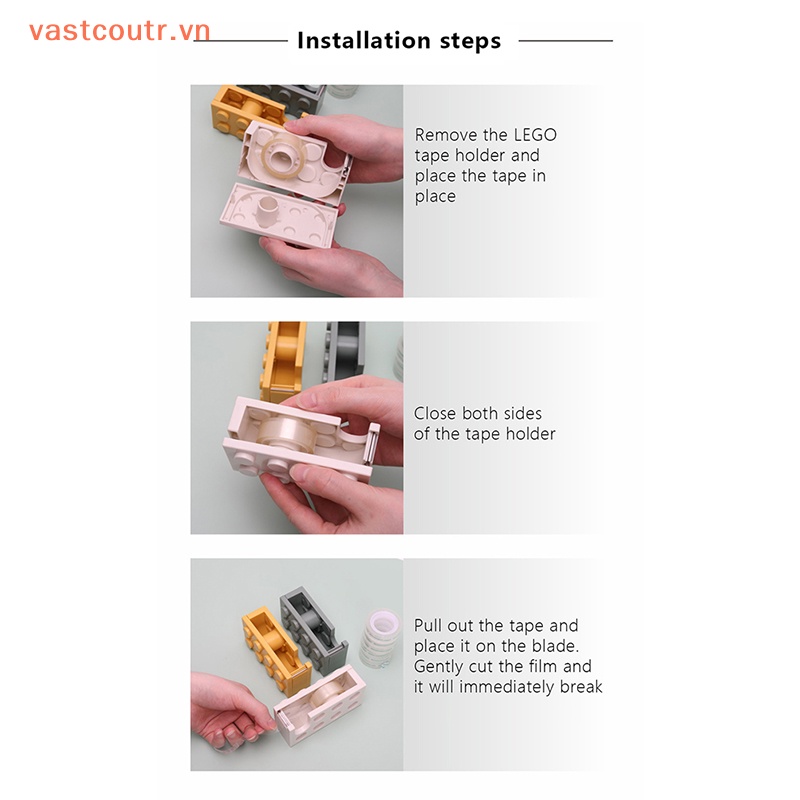 vastcoutr.vn

Installation steps

Remove the LEGO tape holder and place the tape in place

Close both sides of the tape holder

Pull out the tape and place it on the blade. Gently cut the film and it will immediately break