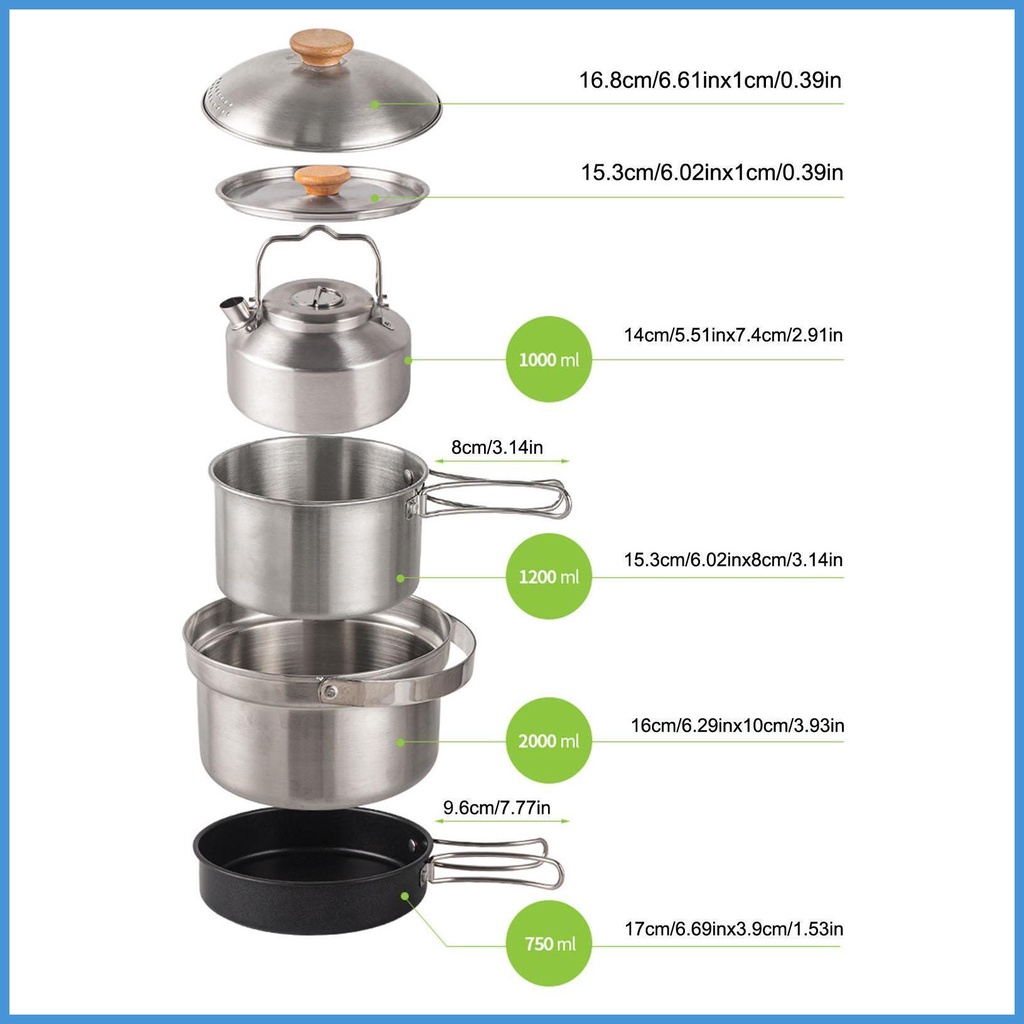 16.8cm/6.61inx1cm/0.39in

15.3cm/6.02inx1cm/0.39in

1000 ml

14cm/5.51inx7.4cm/2.91in

8cm/3.14in

1200 ml

15.3cm/6.02inx8cm/3.14in

2000 ml

16cm/6.29inx10cm/3.93in

9.6cm/7.77in

750 ml

17cm/6.69inx3.9cm/1.53in