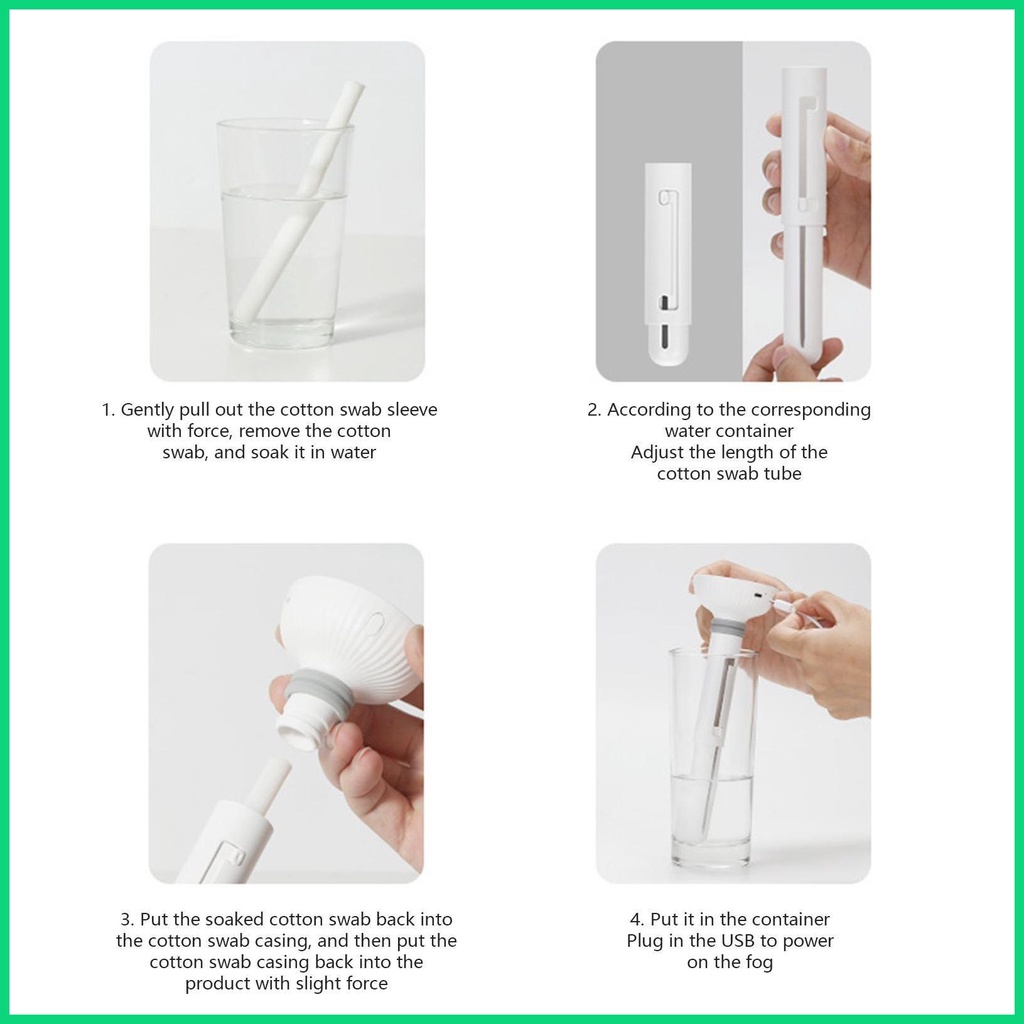 1. Gently pull out the cotton swab sleeve with force, remove the cotton swab, and soak it in water

2. According to the corresponding water container
Adjust the length of the cotton swab tube

3. Put the soaked cotton swab back into the cotton swab casing, and then put the cotton swab casing back into the product with slight force

4. Put it in the container
Plug in the USB to power on the fog