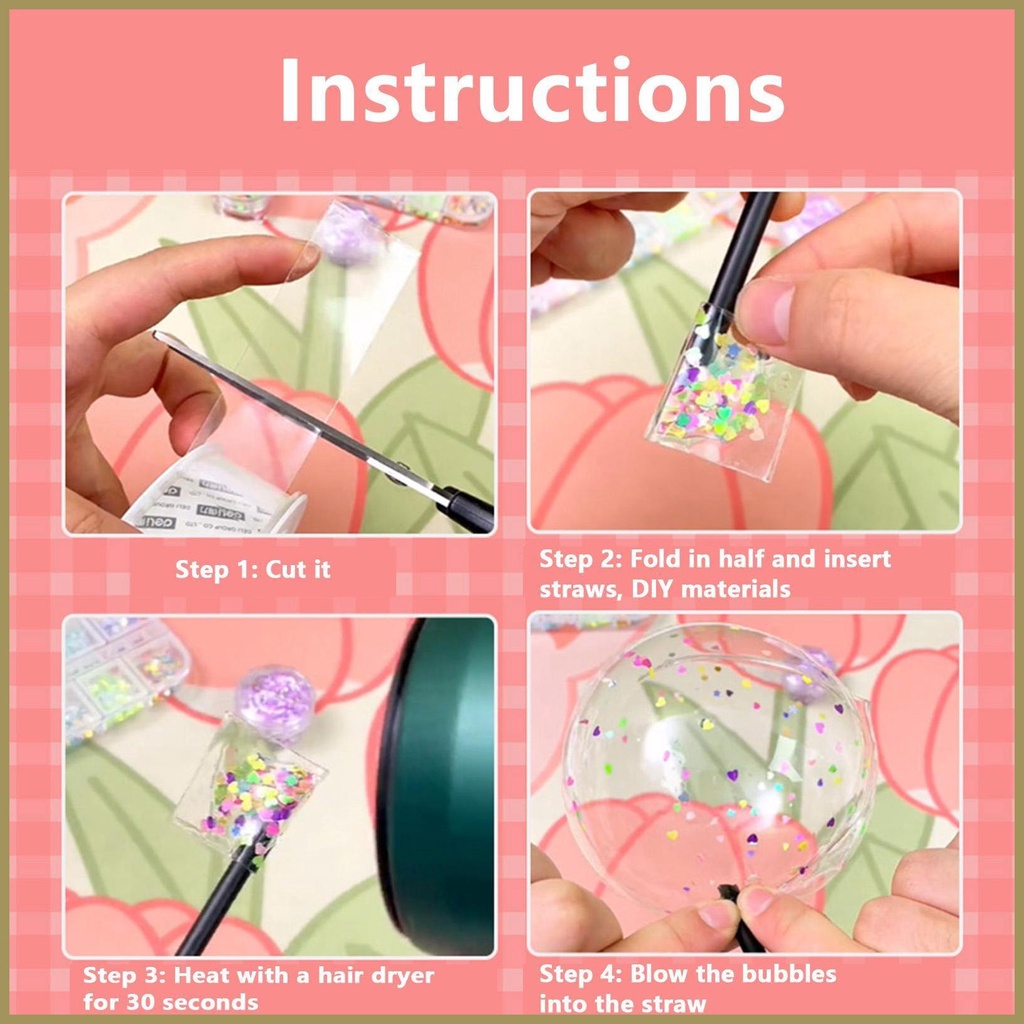 Instructions

Step 1: Cut it

Step 2: Fold in half and insert straws, DIY materials

Step 3: Heat with a hair dryer for 30 seconds

Step 4: Blow the bubbles into the straw