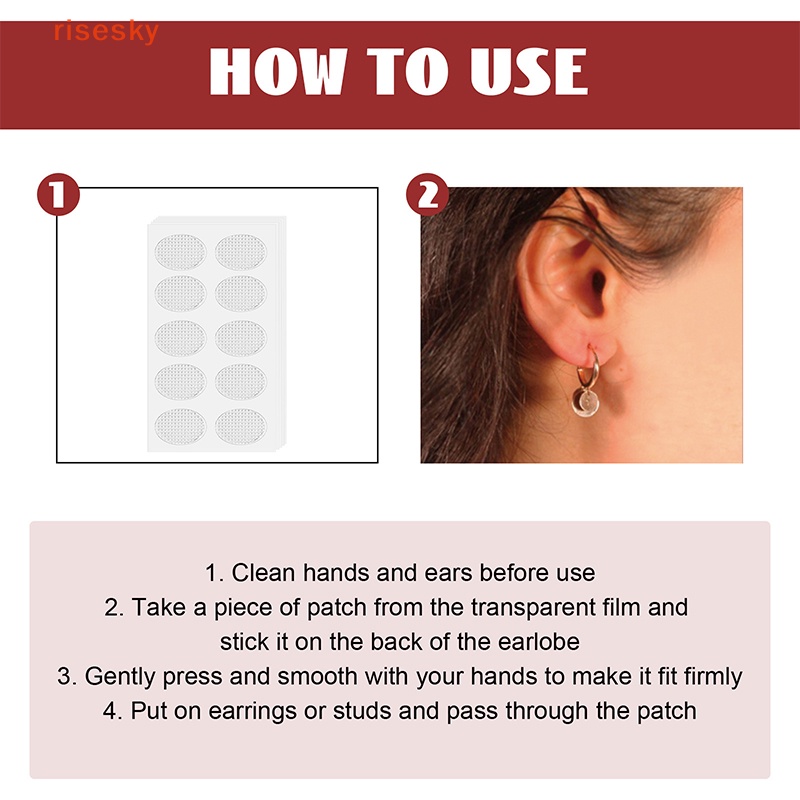 risesky

HOW TO USE

1

2

1. Clean hands and ears before use
2. Take a piece of patch from the transparent film and stick it on the back of the earlobe
3. Gently press and smooth with your hands to make it fit firmly
4. Put on earrings or studs and pass through the patch