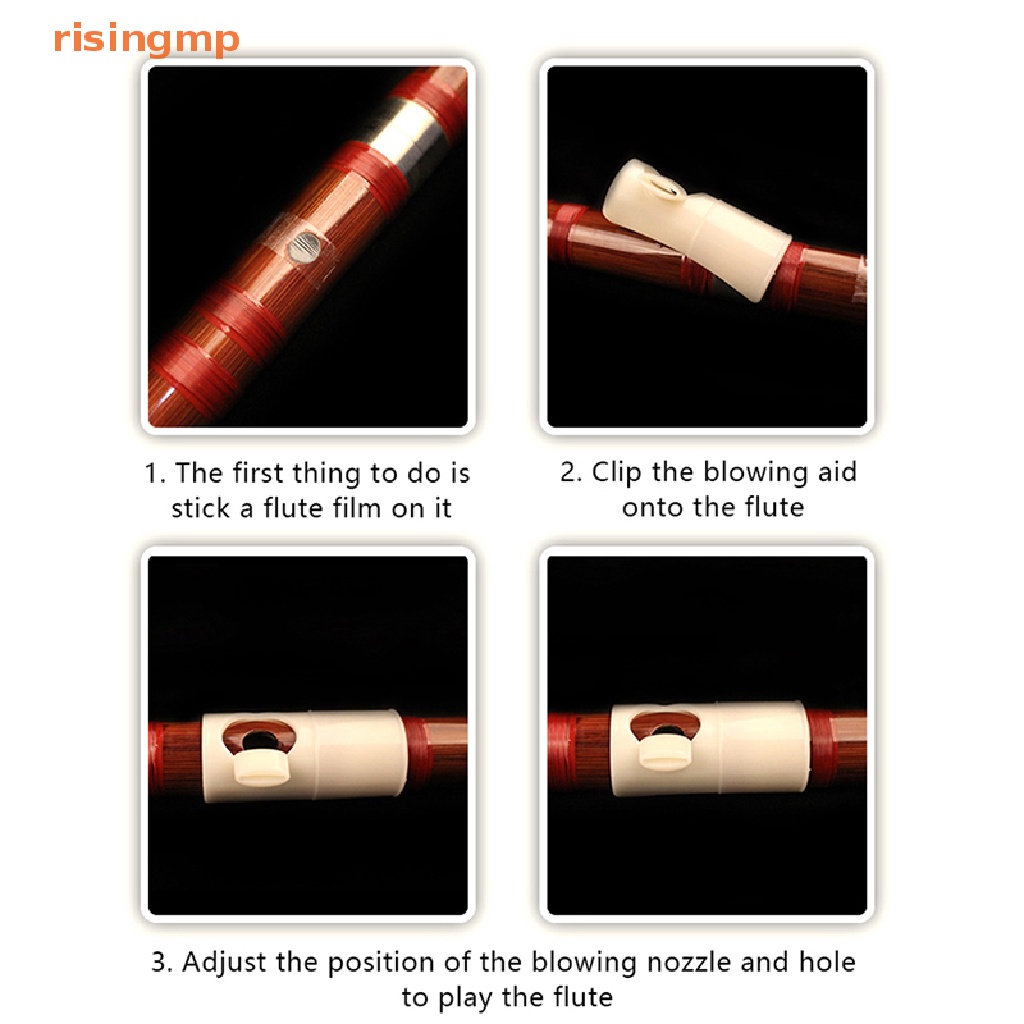 risingmp

1. The first thing to do is stick a flute film on it

2. Clip the blowing aid onto the flute

3. Adjust the position of the blowing nozzle and hole to play the flute