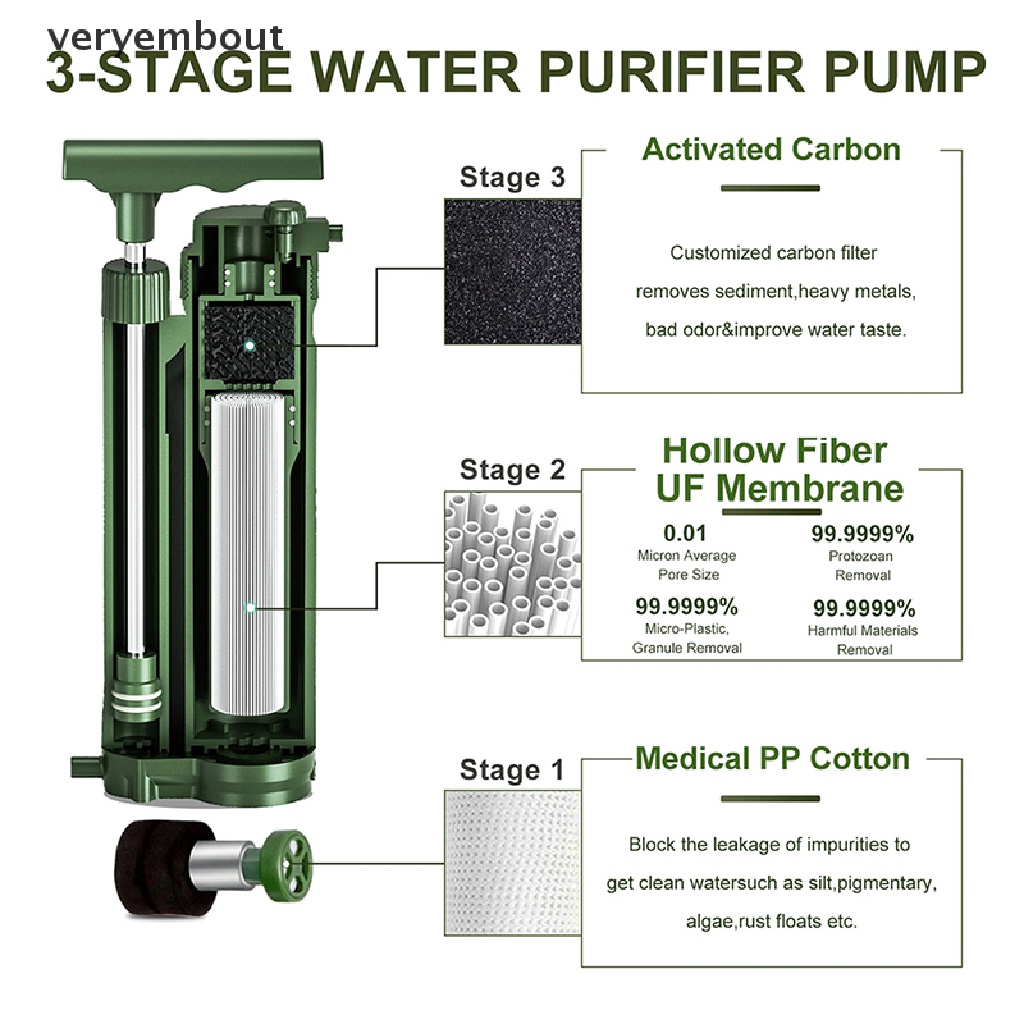 veryembout

3-STAGE WATER PURIFIER PUMP

Stage 3

Activated Carbon

Customized carbon filter removes sediment,heavy metals, bad odor&improve water taste.

Stage 2

Hollow Fiber UF Membrane

0.01
Micron Average Pore Size

99.9999%
Protozoan Removal

99.9999%
Micro-Plastic, Granule Removal

99.9999%
Harmful Materials Removal

Stage 1

Medical PP Cotton

Block the leakage of impurities to get clean watersuch as silt,pigmentary, algae,rust floats etc.