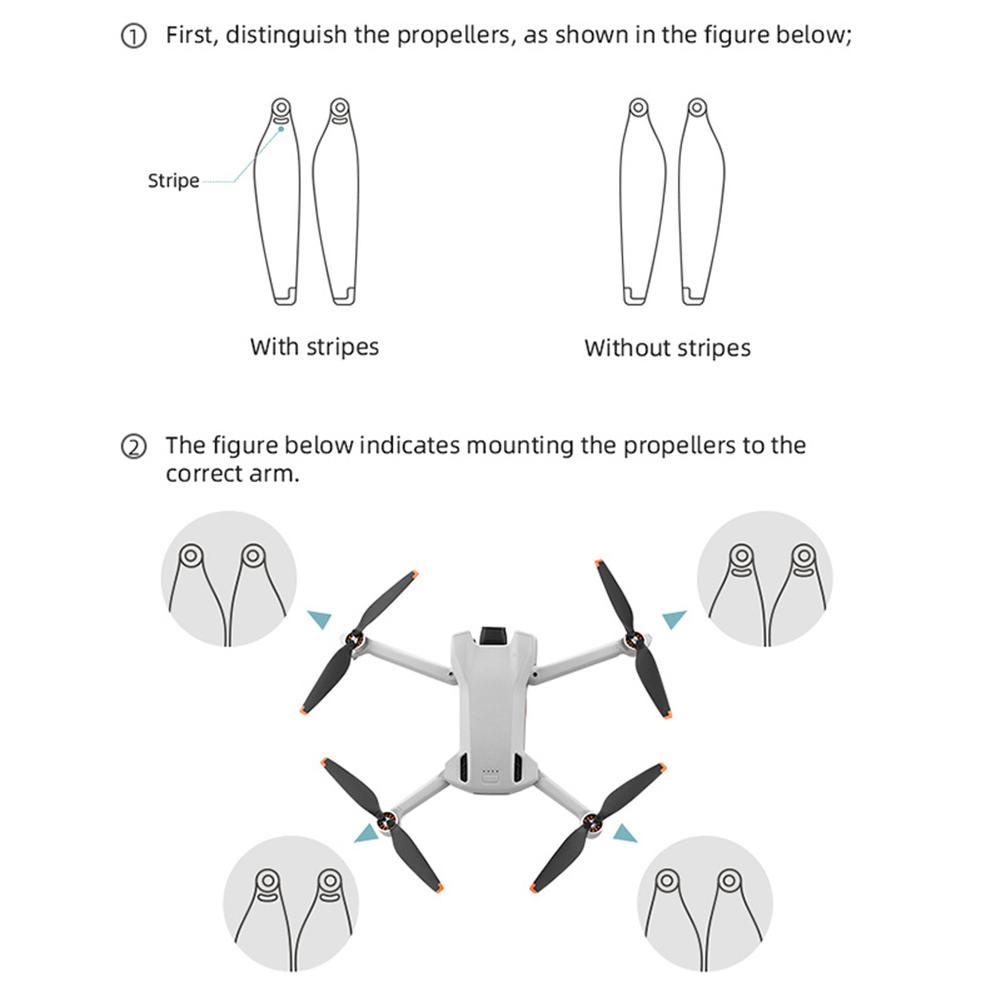 ① First, distinguish the propellers, as shown in the figure below;

Stripe

With stripes

Without stripes

② The figure below indicates mounting the propellers to the correct arm.