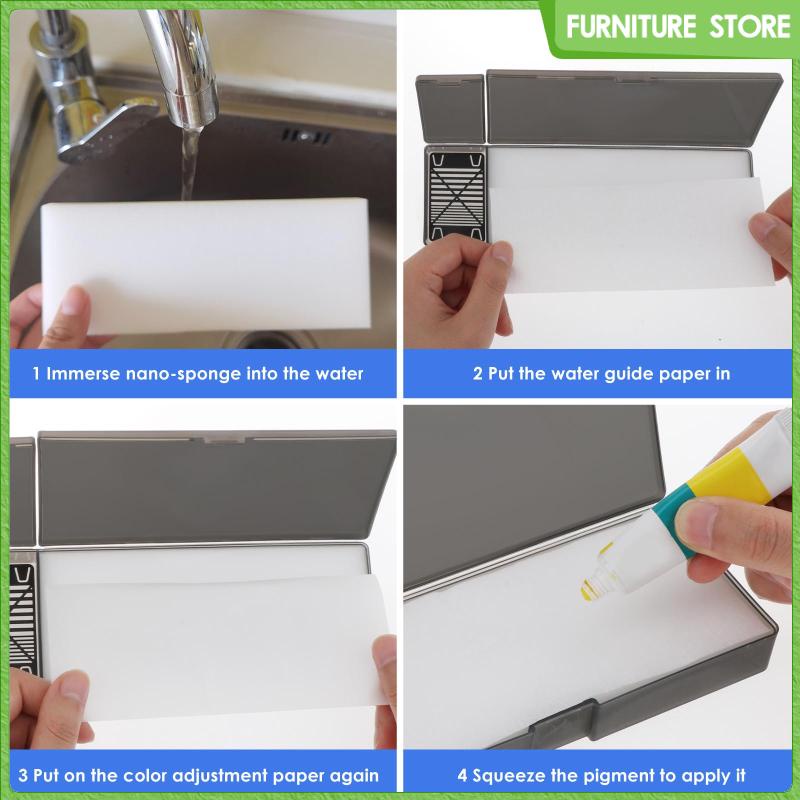 FURNITURE STORE

1 Immerse nano-sponge into the water

2 Put the water guide paper in

3 Put on the color adjustment paper again

4 Squeeze the pigment to apply it