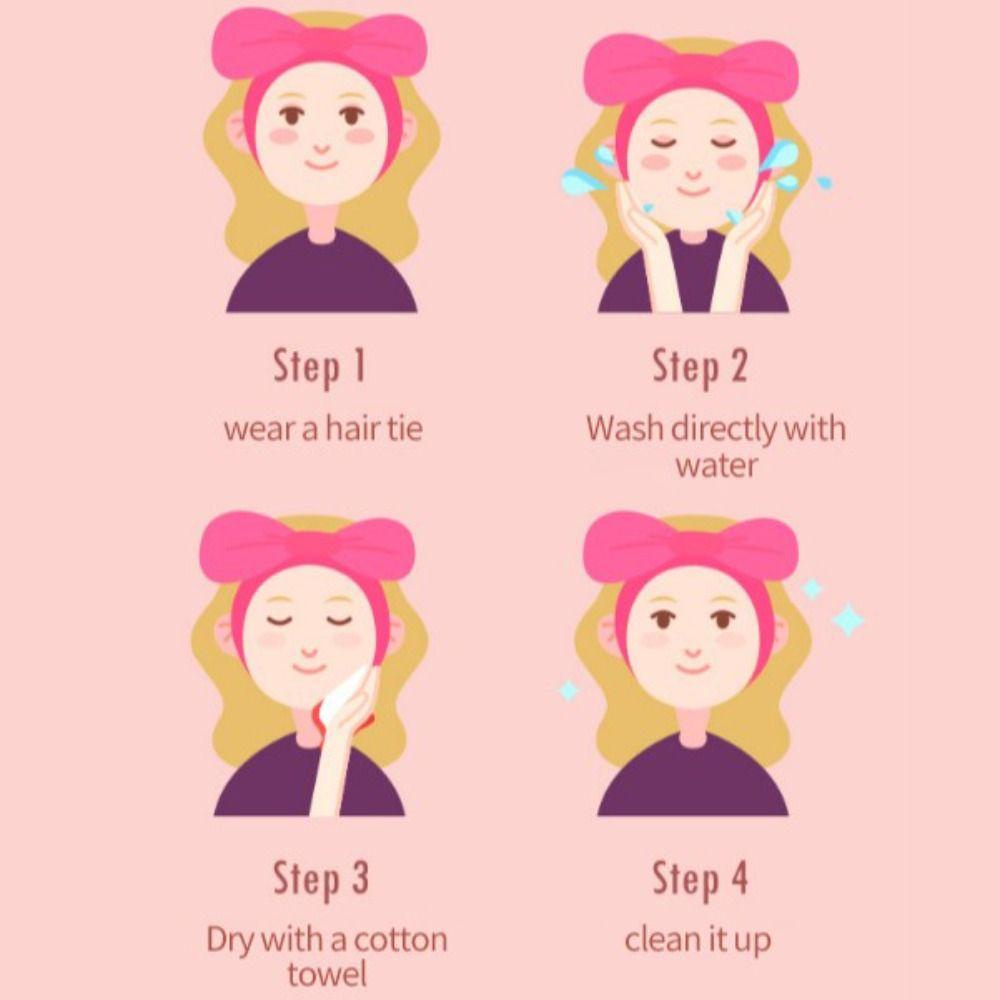 Step 1
wear a hair tie

Step 2
Wash directly with water

Step 3
Dry with a cotton towel

Step 4
clean it up