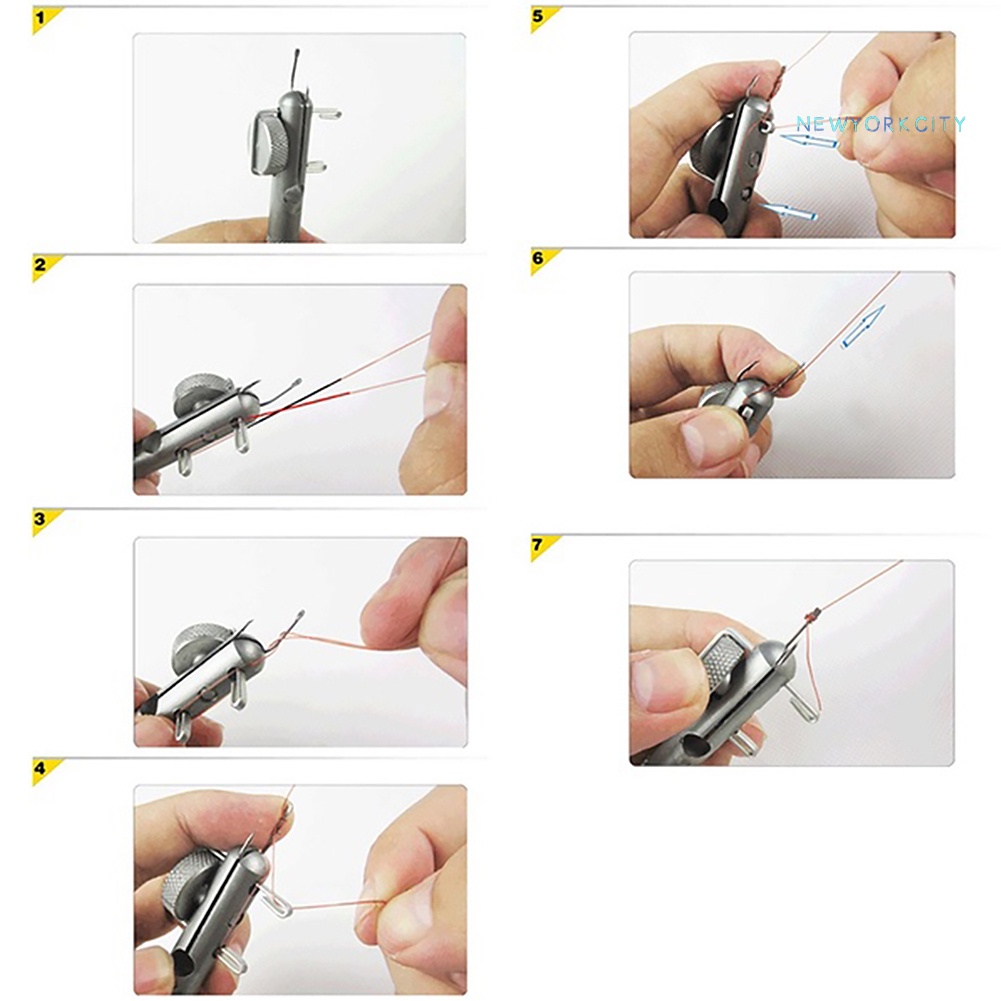 1

2

3

4

5

NEWYORKCITY

6

7