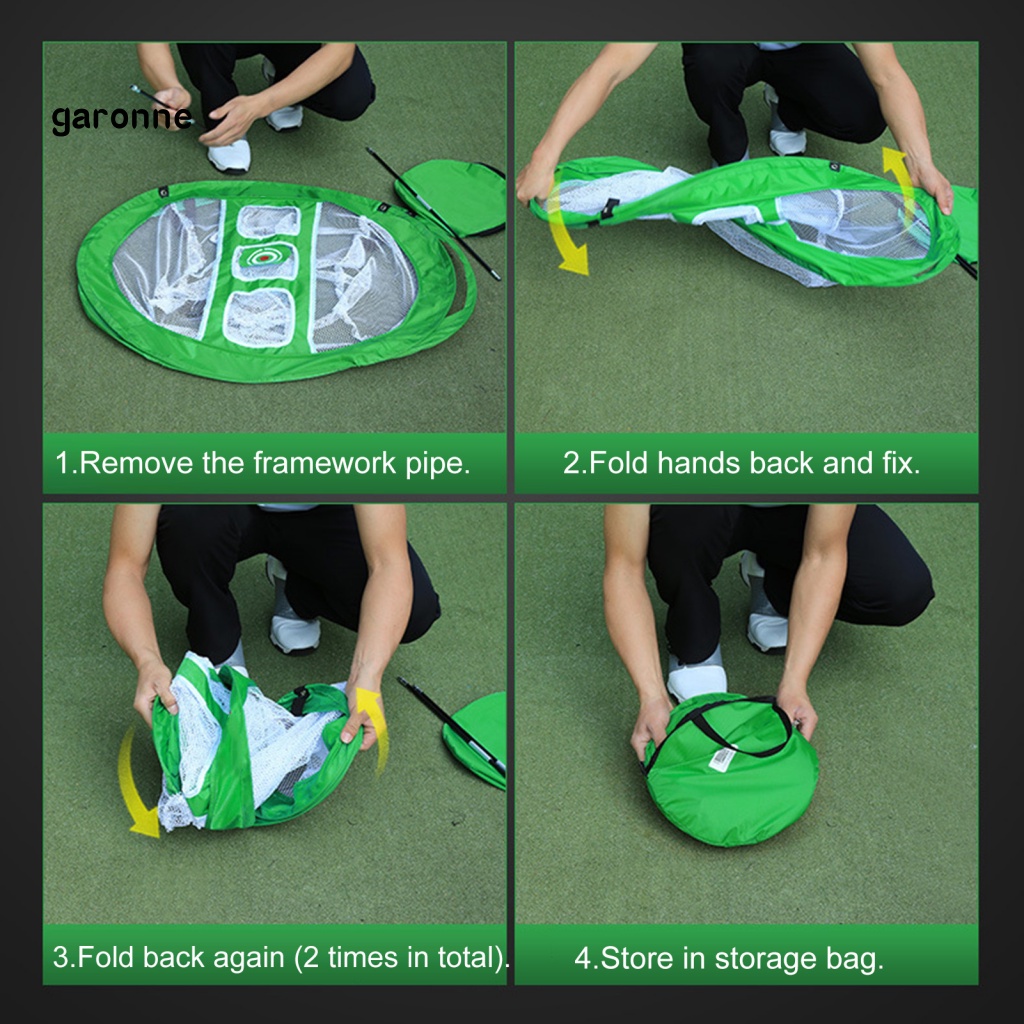 garonne

1.Remove the framework pipe.

2.Fold hands back and fix.

3.Fold back again (2 times in total).

4.Store in storage bag.