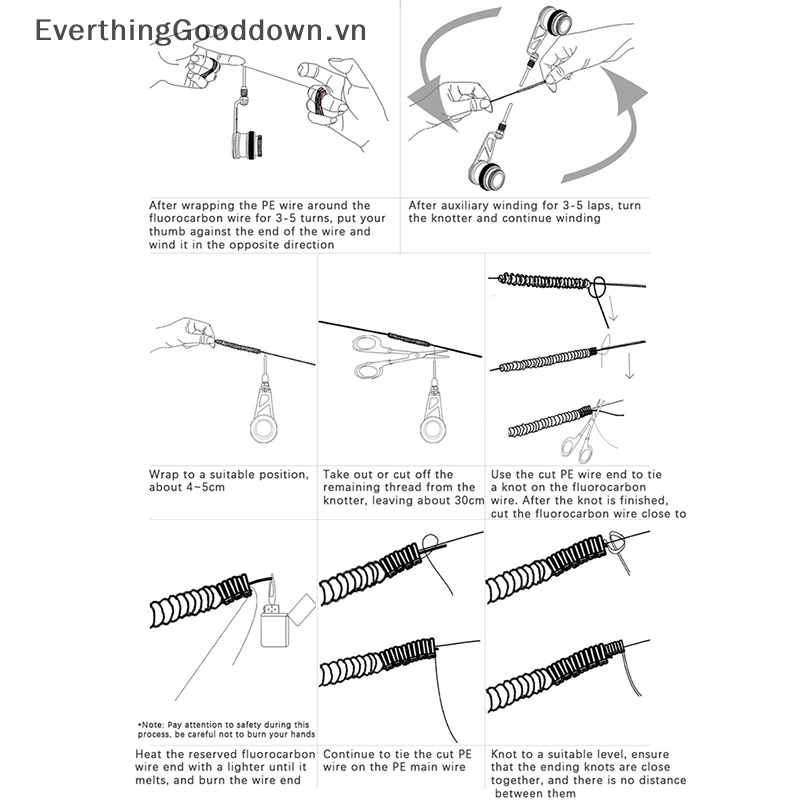 EverthingGooddown.vn

After wrapping the PE wire around the fluorocarbon wire for 3-5 turns, put your thumb against the end of the wire and wind it in the opposite direction

After auxiliary winding for 3-5 laps, turn the knotter and continue winding

Wrap to a suitable position, about 4~5cm

Take out or cut off the remaining thread from the knotter, leaving about 30cm

Use the cut PE wire end to tie a knot on the fluorocarbon wire. After the knot is finished, cut the fluorocarbon wire close to

•Note: Pay attention to safety during this process, be careful not to burn your hands

Heat the reserved fluorocarbon wire end with a lighter until it melts, and burn the wire end

Continue to tie the cut PE wire on the PE main wire

Knot to a suitable level, ensure that the ending knots are close together, and there is no distance between them