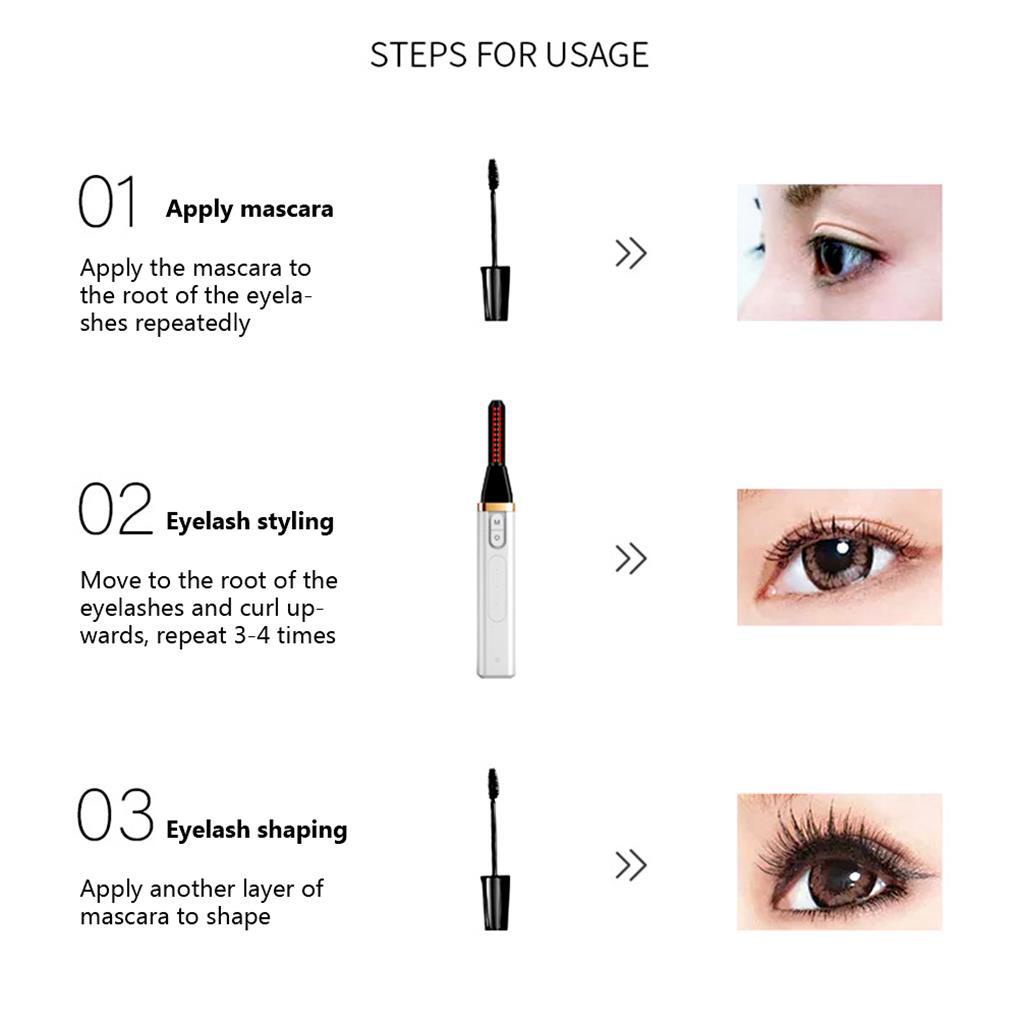 STEPS FOR USAGE

01 Apply mascara

Apply the mascara to the root of the eyelashes repeatedly

»

02 Eyelash styling

Move to the root of the eyelashes and curl upwards, repeat 3-4 times

»

03 Eyelash shaping

Apply another layer of mascara to shape

»