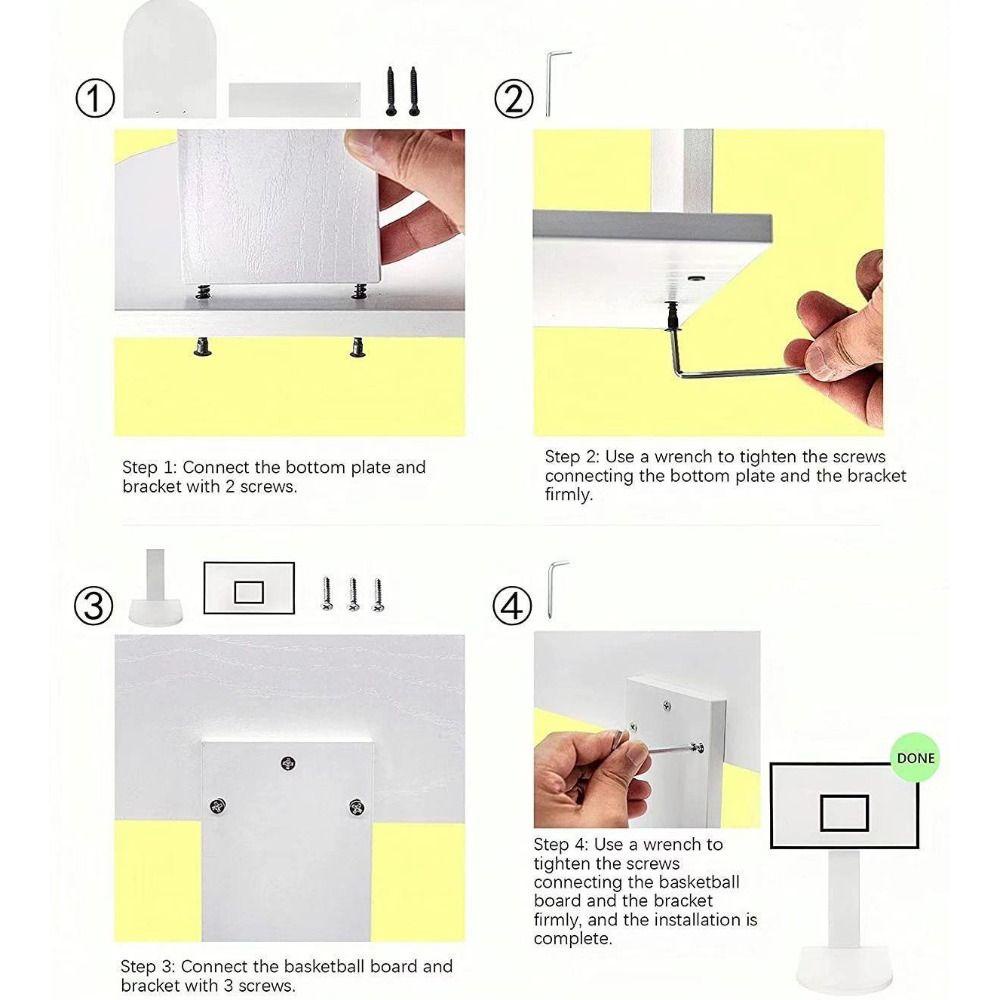 ①

Step 1: Connect the bottom plate and bracket with 2 screws.

②

Step 2: Use a wrench to tighten the screws connecting the bottom plate and the bracket firmly.

③

Step 3: Connect the basketball board and bracket with 3 screws.

④

Step 4: Use a wrench to tighten the screws connecting the basketball board and the bracket firmly, and the installation is complete.

DONE