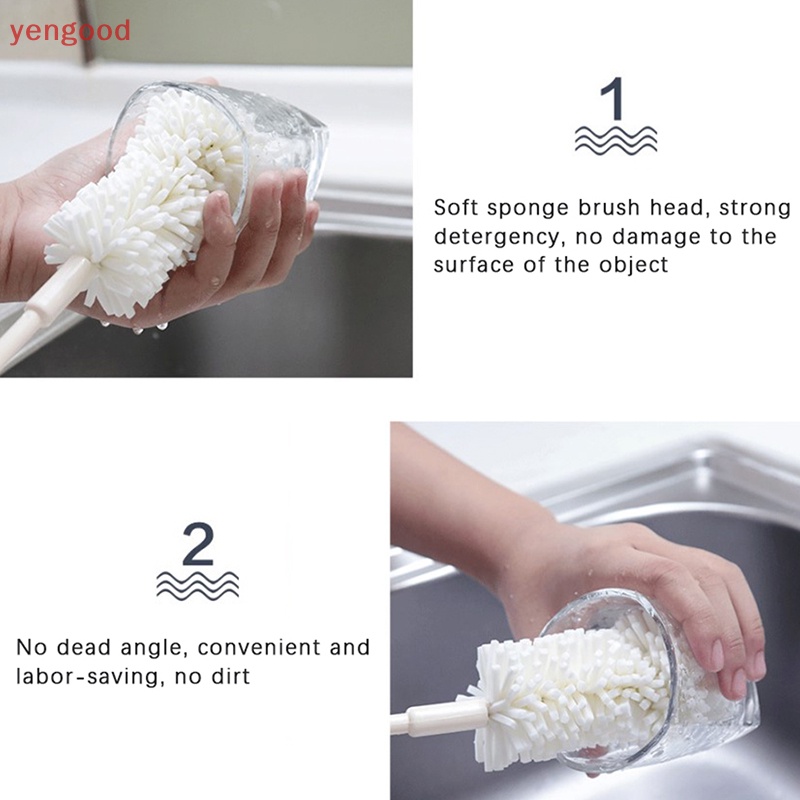 yengood

1

Soft sponge brush head, strong detergency, no damage to the surface of the object

2

No dead angle, convenient and labor-saving, no dirt