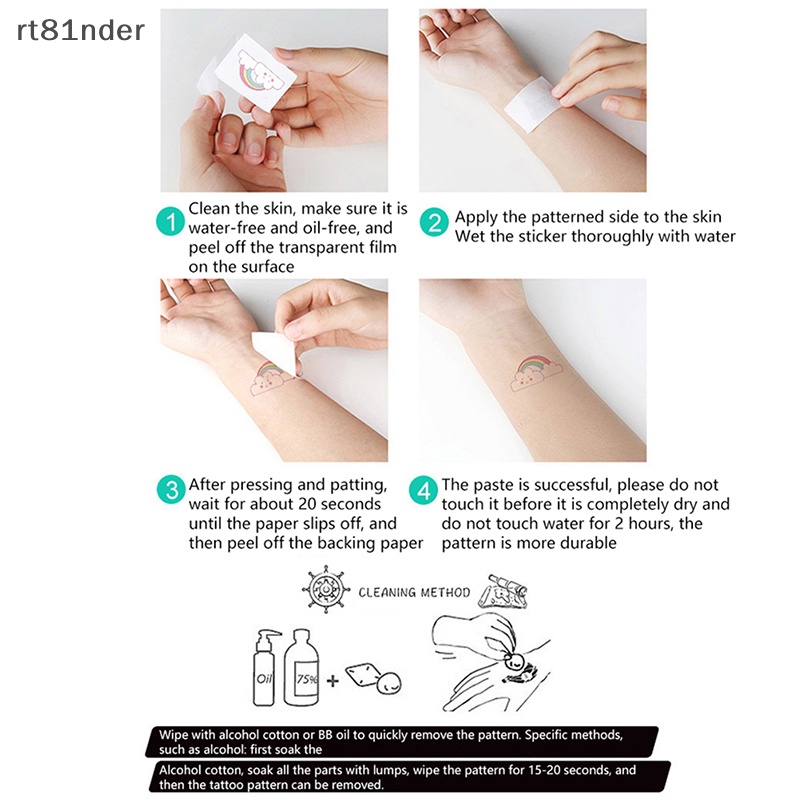 rt81nder

1 Clean the skin, make sure it is water-free and oil-free, and peel off the transparent film on the surface

2 Apply the patterned side to the skin Wet the sticker thoroughly with water

3 After pressing and patting, wait for about 20 seconds until the paper slips off, and then peel off the backing paper

4 The paste is successful, please do not touch it before it is completely dry and do not touch water for 2 hours, the pattern is more durable

CLEANING METHOD

Oil

75%

+

Wipe with alcohol cotton or BB oil to quickly remove the pattern. Specific methods, such as alcohol: first soak the

Alcohol cotton, soak all the parts with lumps, wipe the pattern for 15-20 seconds, and then the tattoo pattern can be removed.